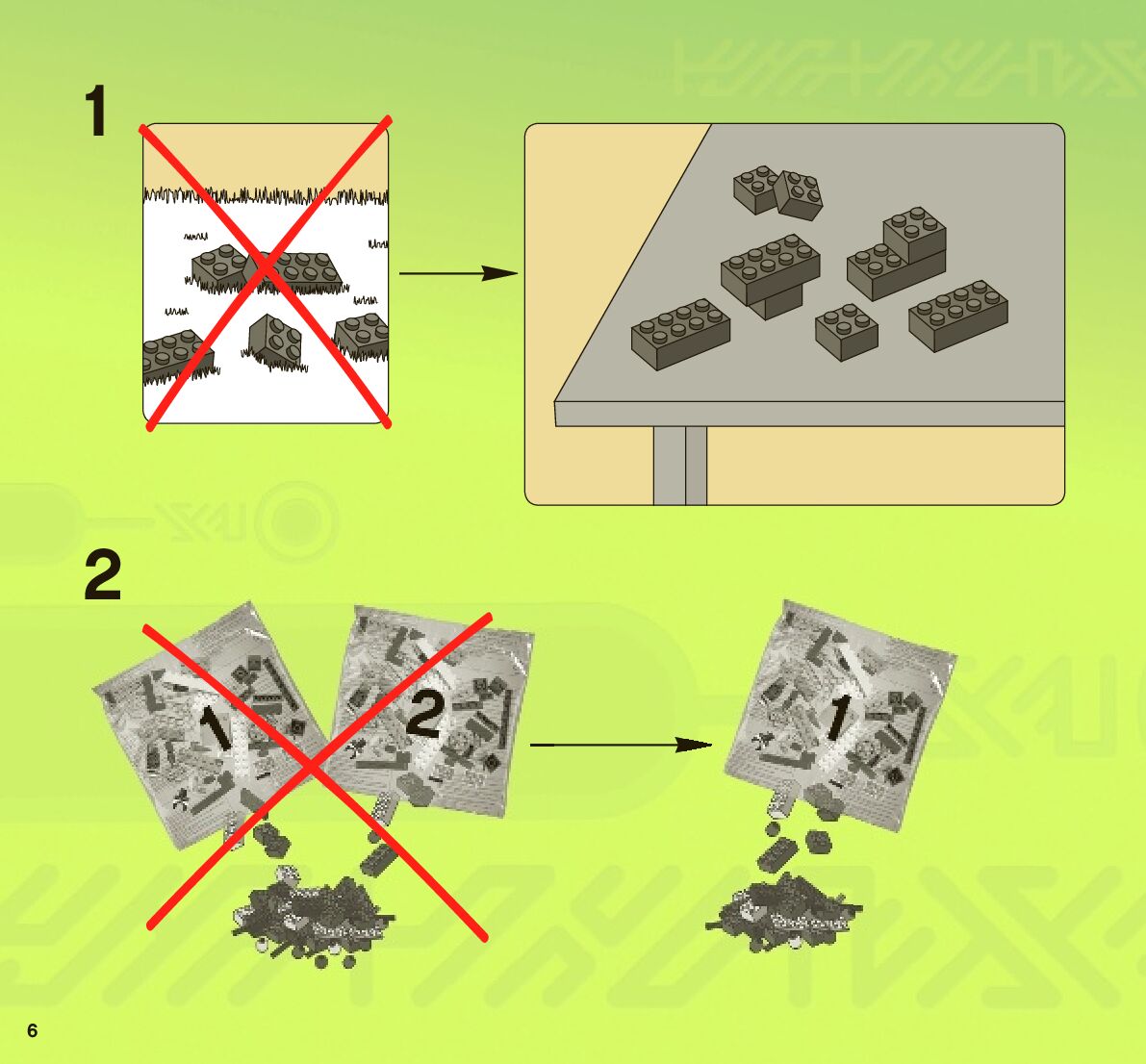 1

2

1

2

1

6