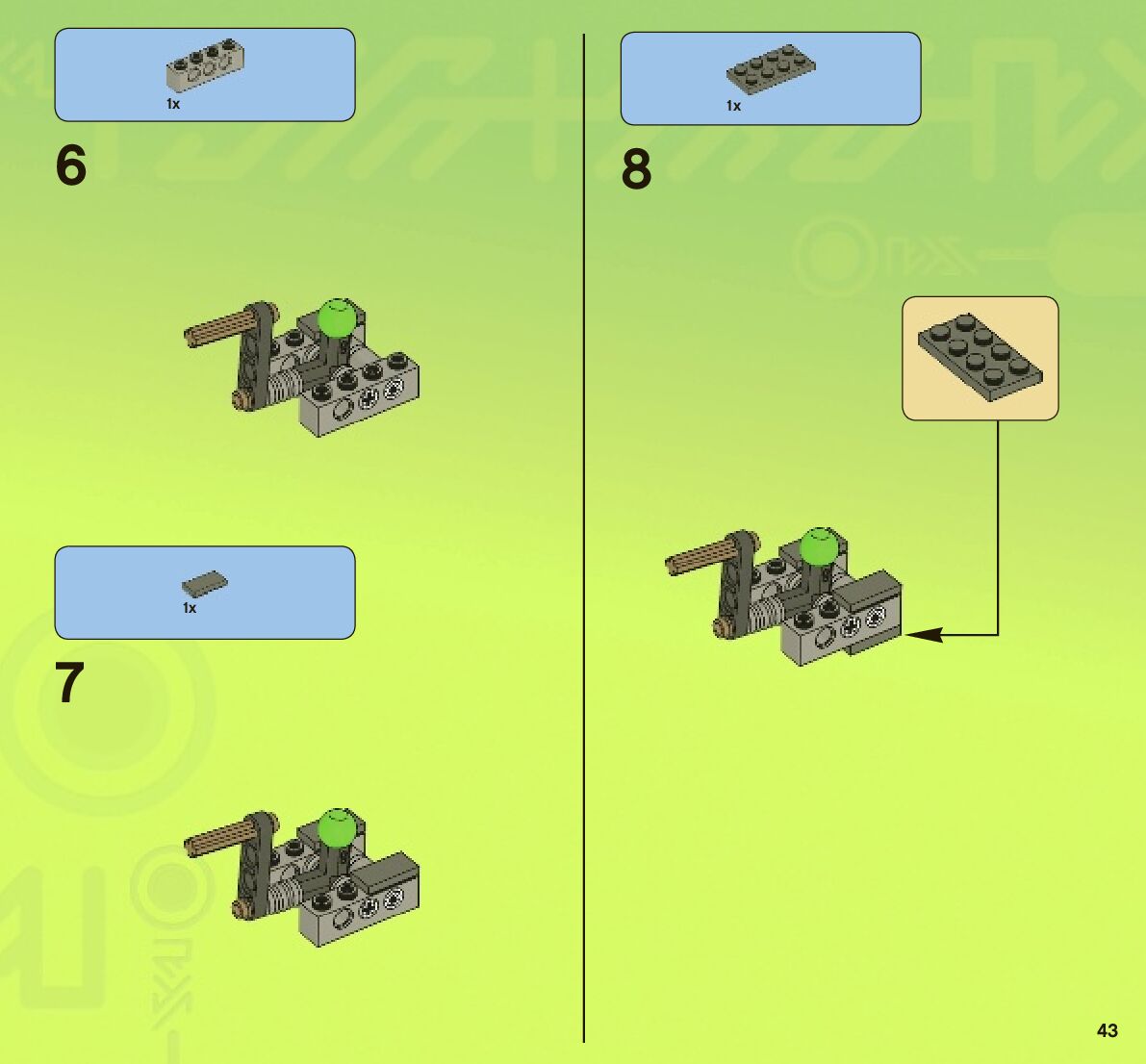 1x

6

1x

7

1x

8

43