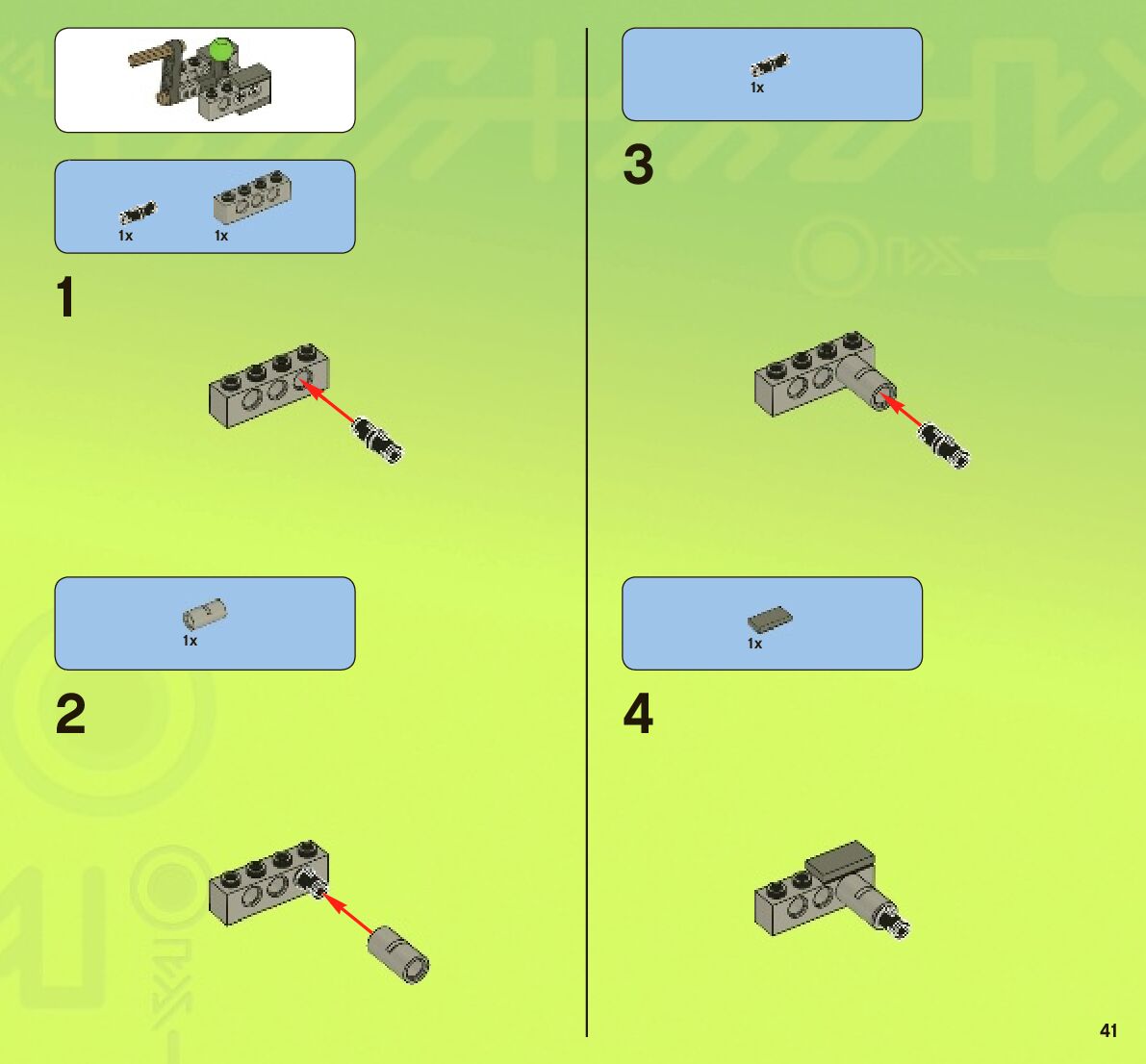 1x 1x

1

1x

2

1x

3

1x

4

41