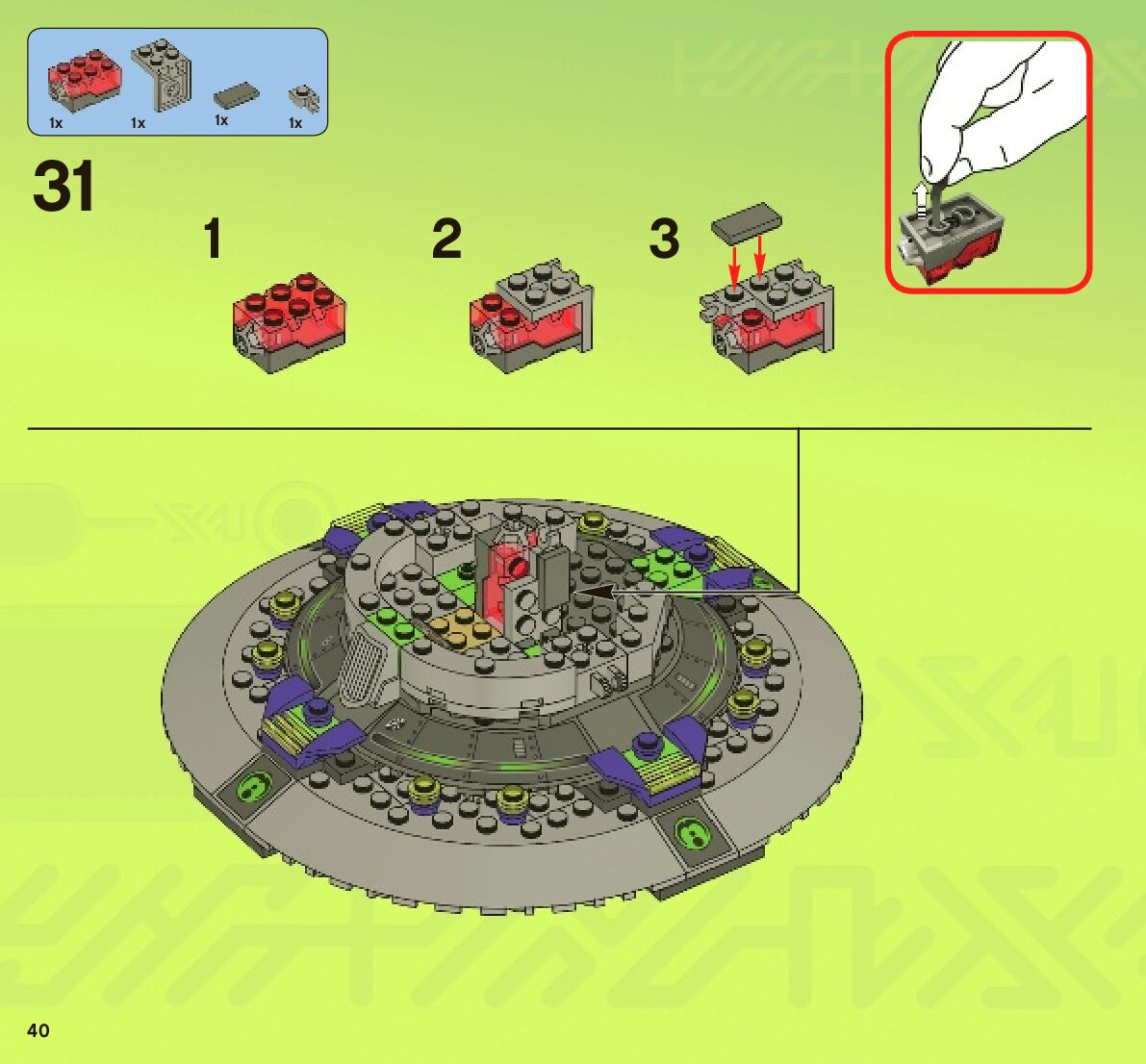 1x 1x 1x 1x

31

1

2

3

40