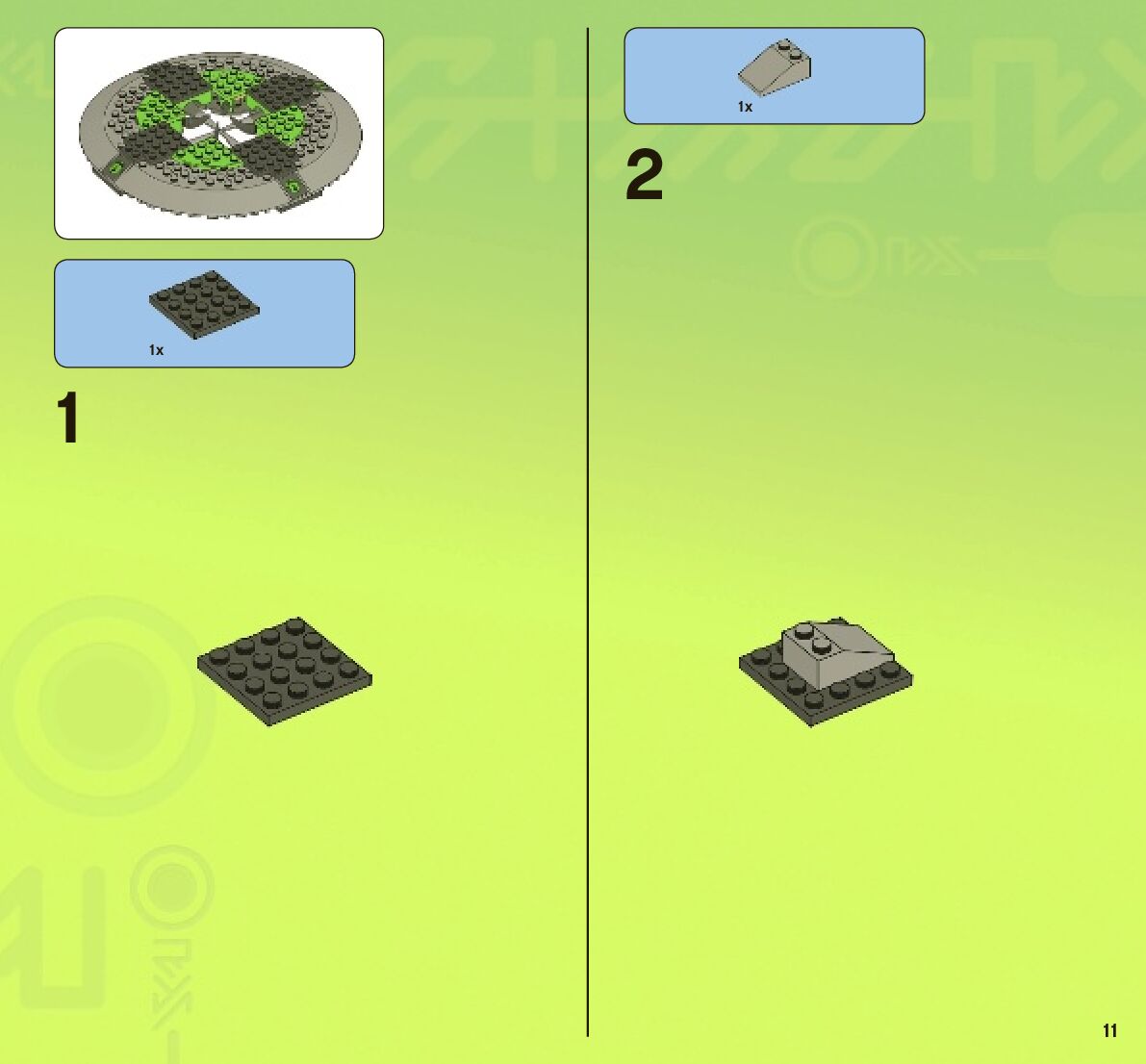 1x

1

1x

2

11