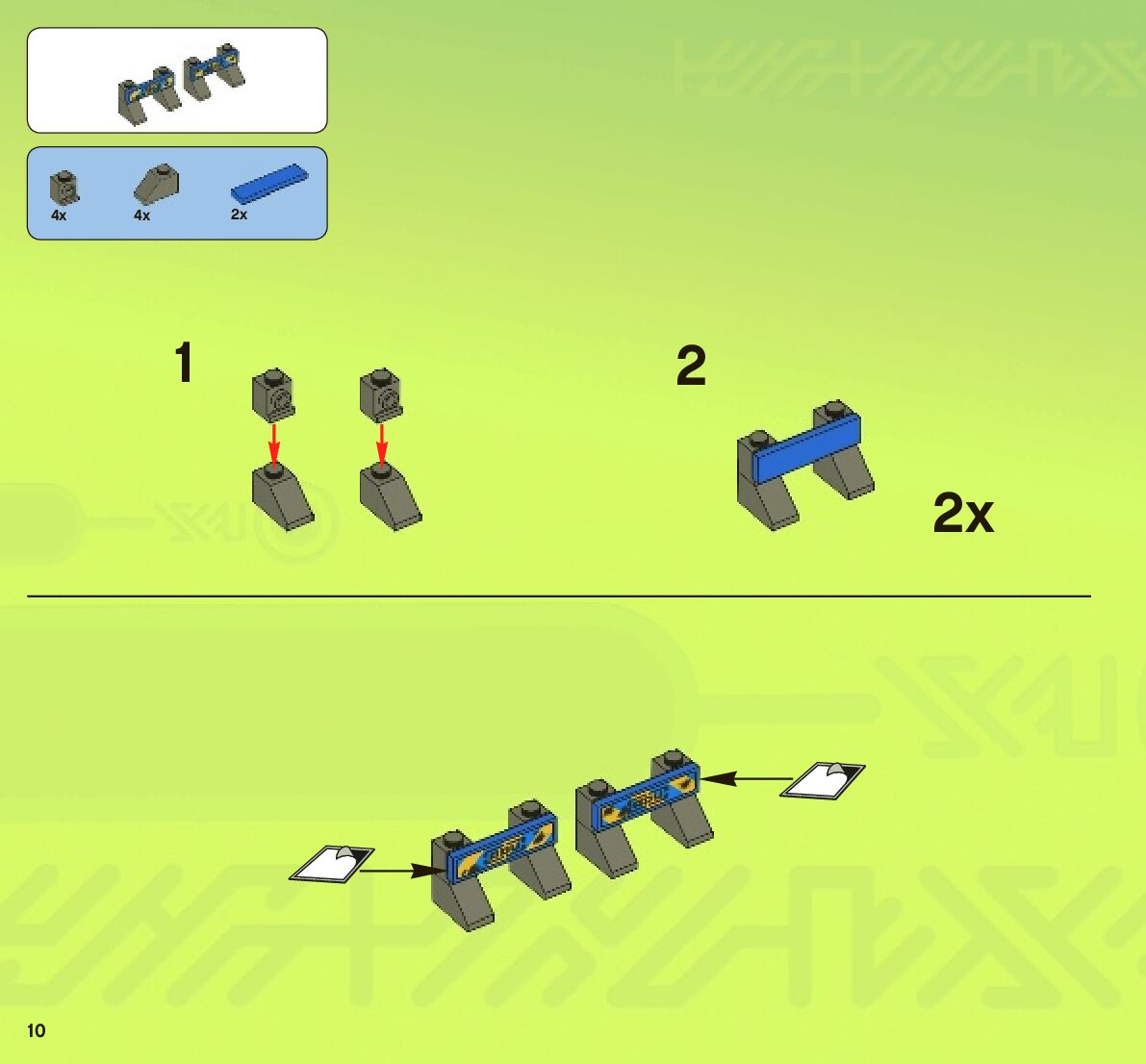 4x
4x
2x

1

2

2x

10