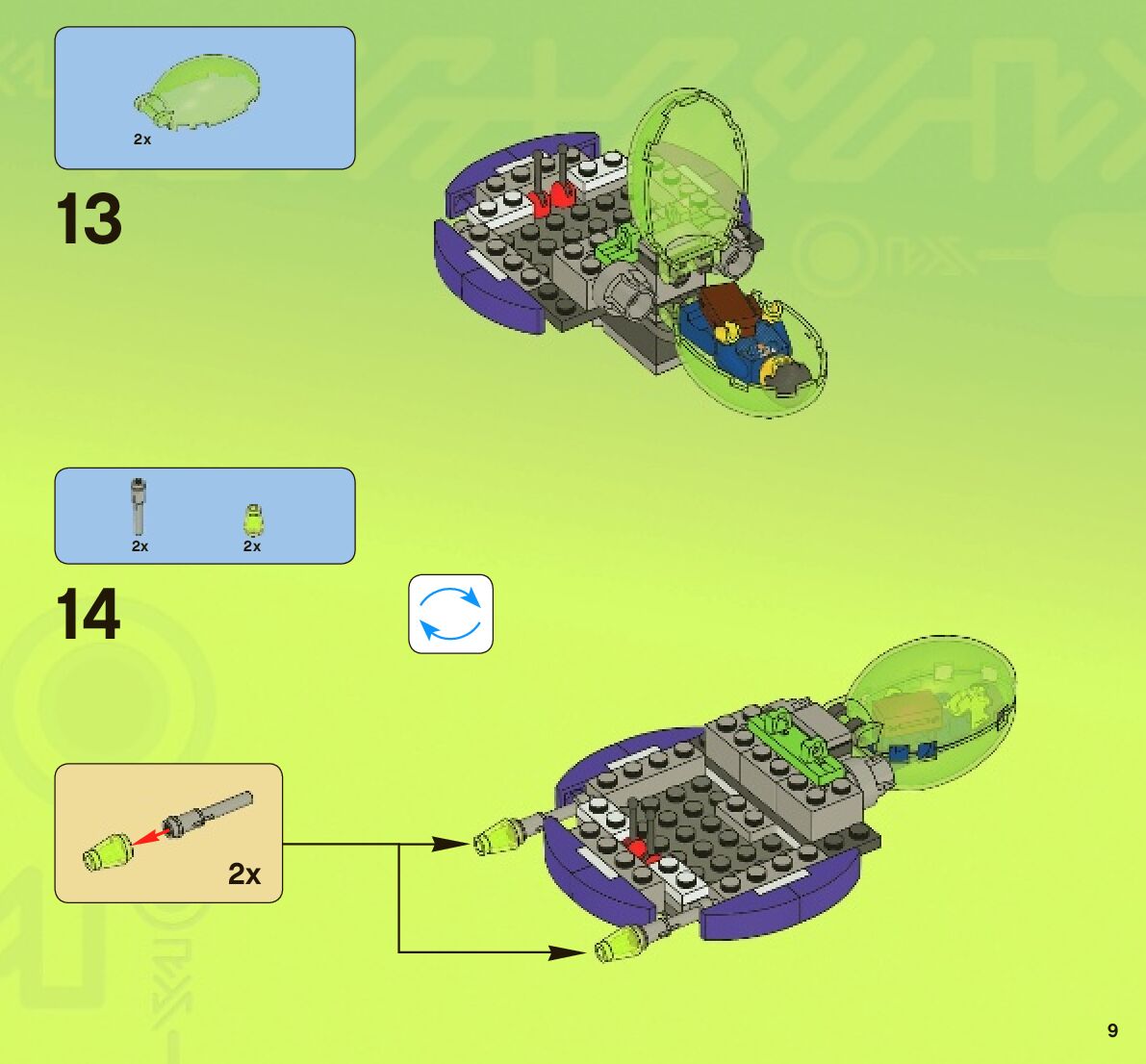 2x

13

2x 2x

14

2x

9