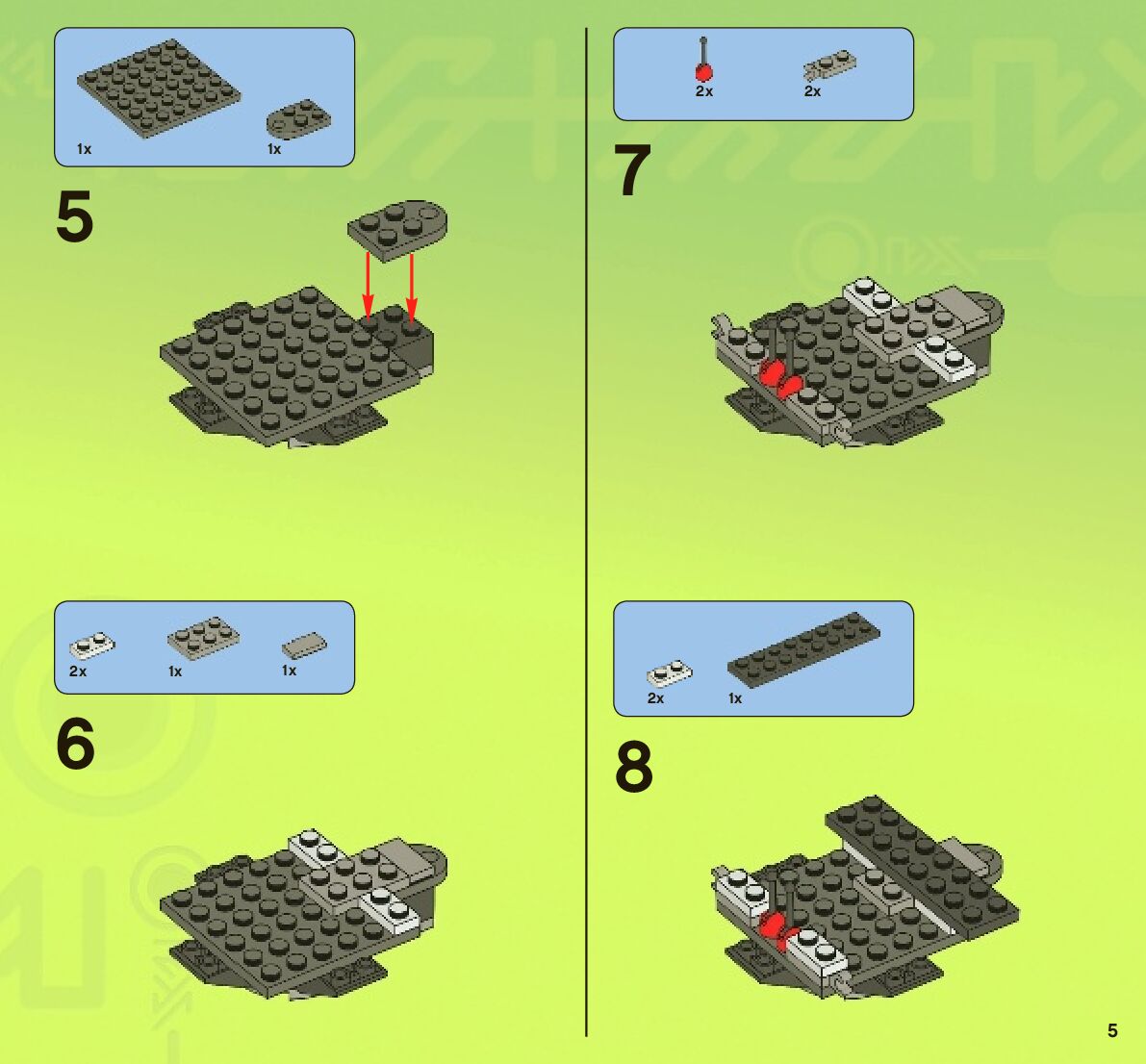 1x
1x

5

2x
1x
1x

6

2x
2x

7

2x
1x

8

5