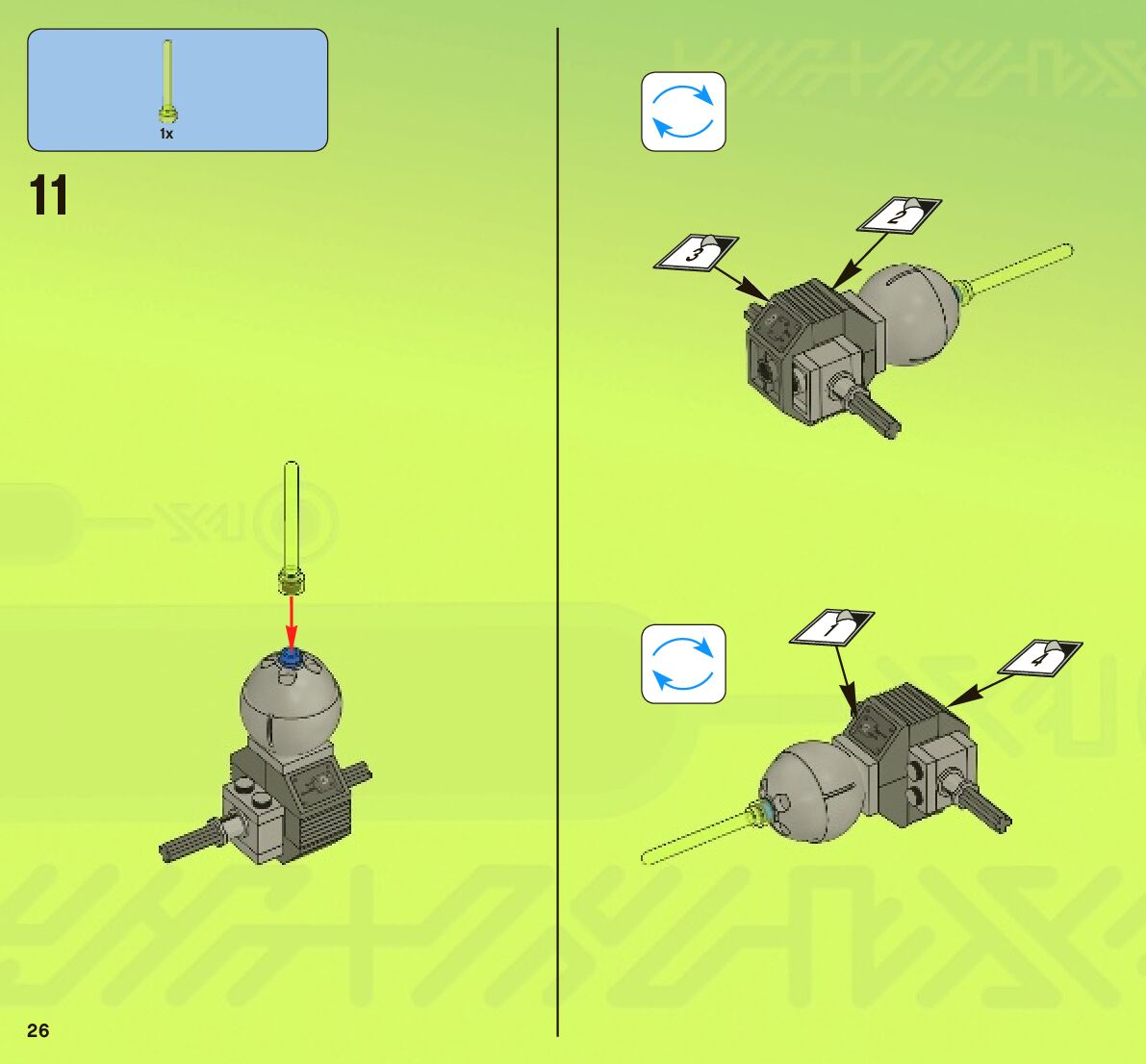 1x

11

3

2

1

4

26