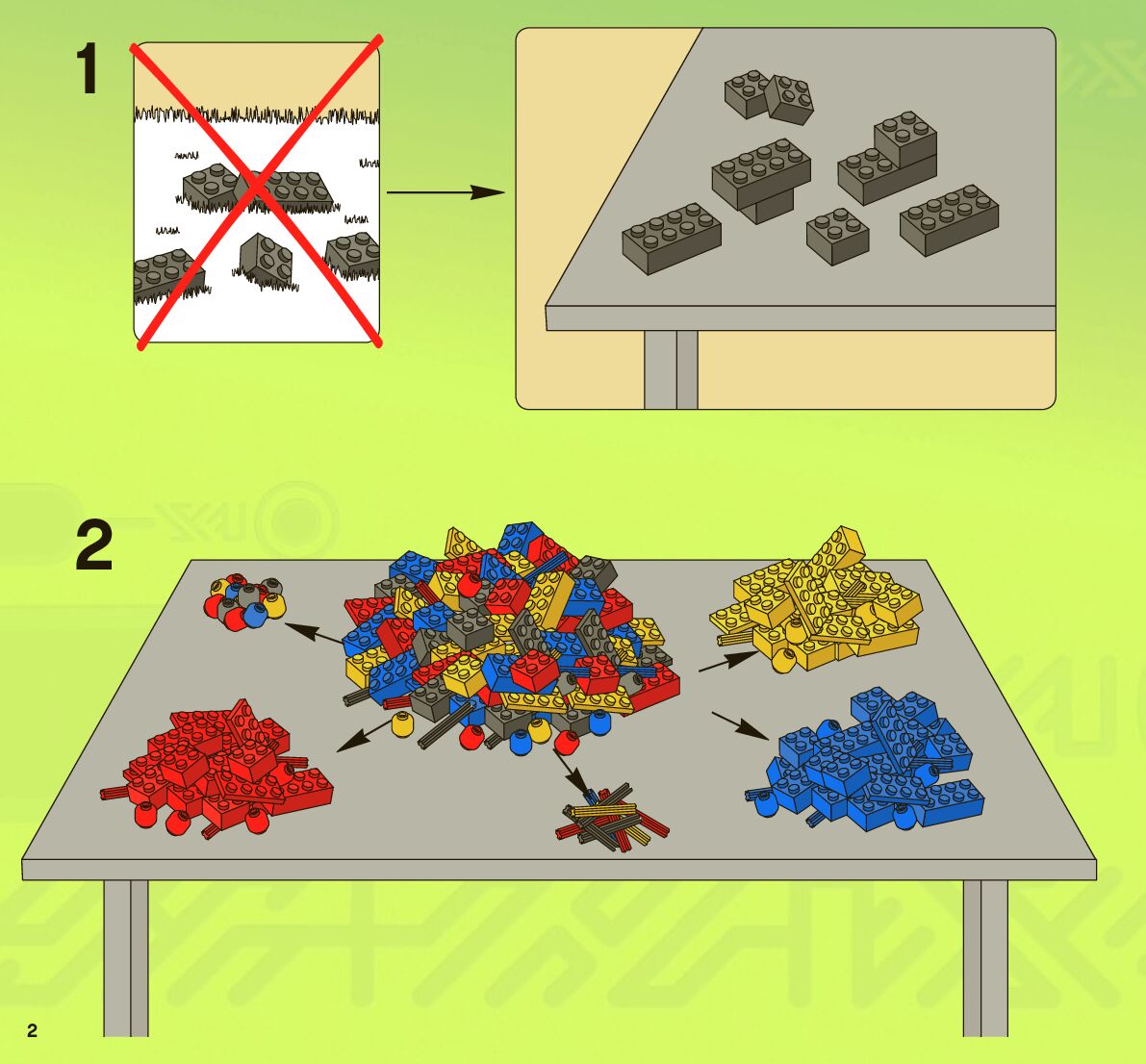 1

2

2