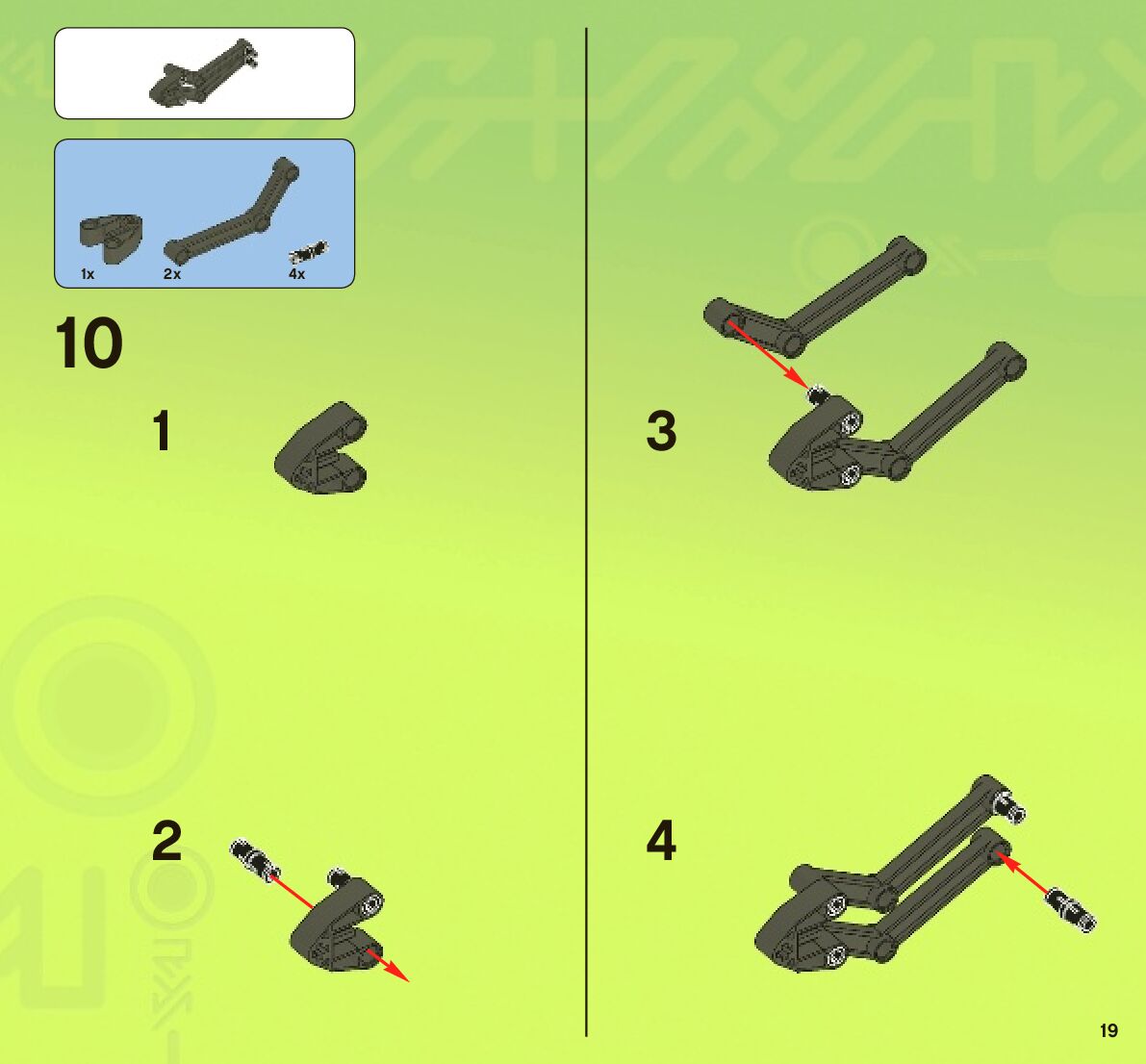 1x 2x 4x

10

1

2

3

4

19