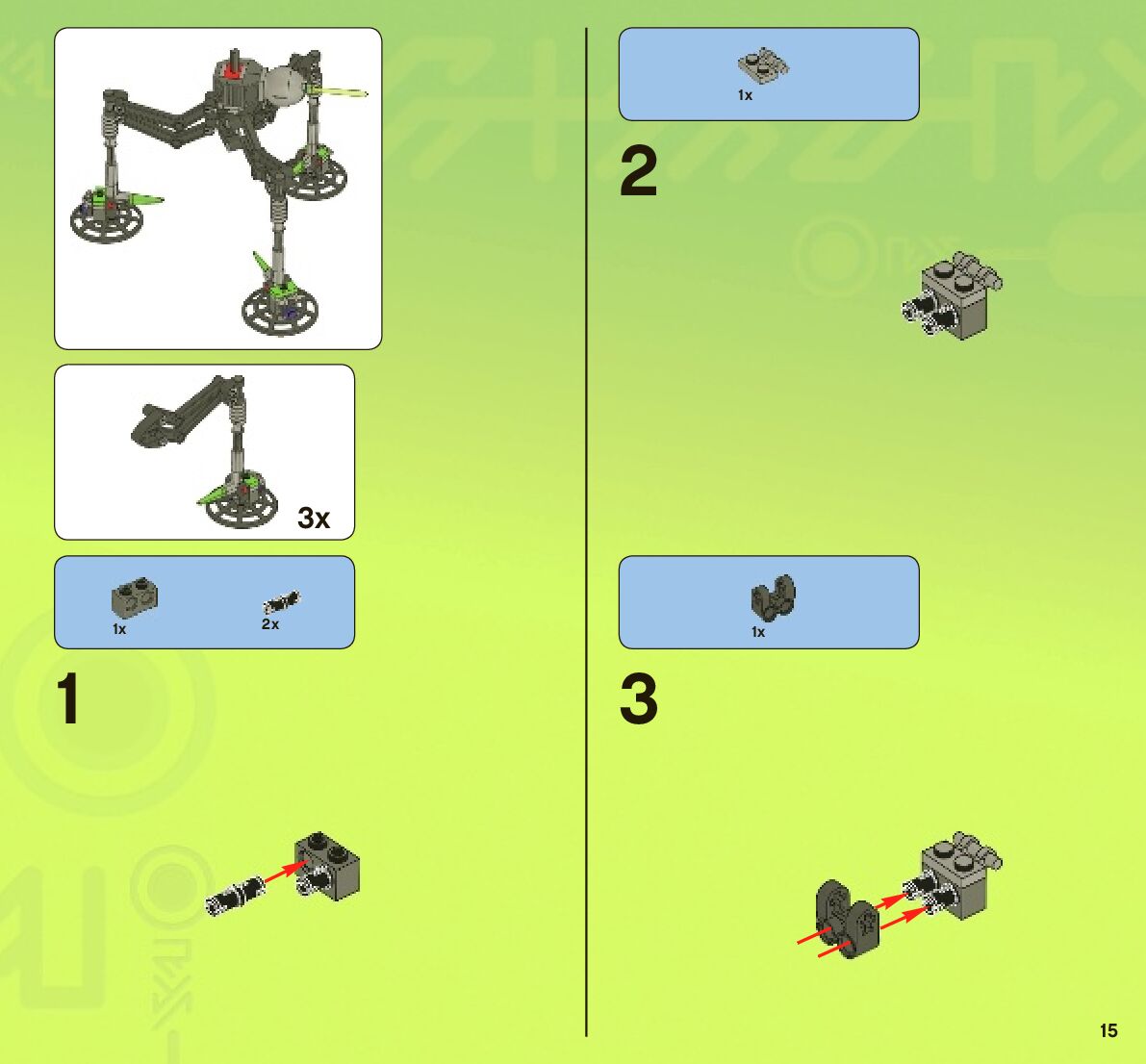 3x

1x
2x

1

1x

2

1x

3

15