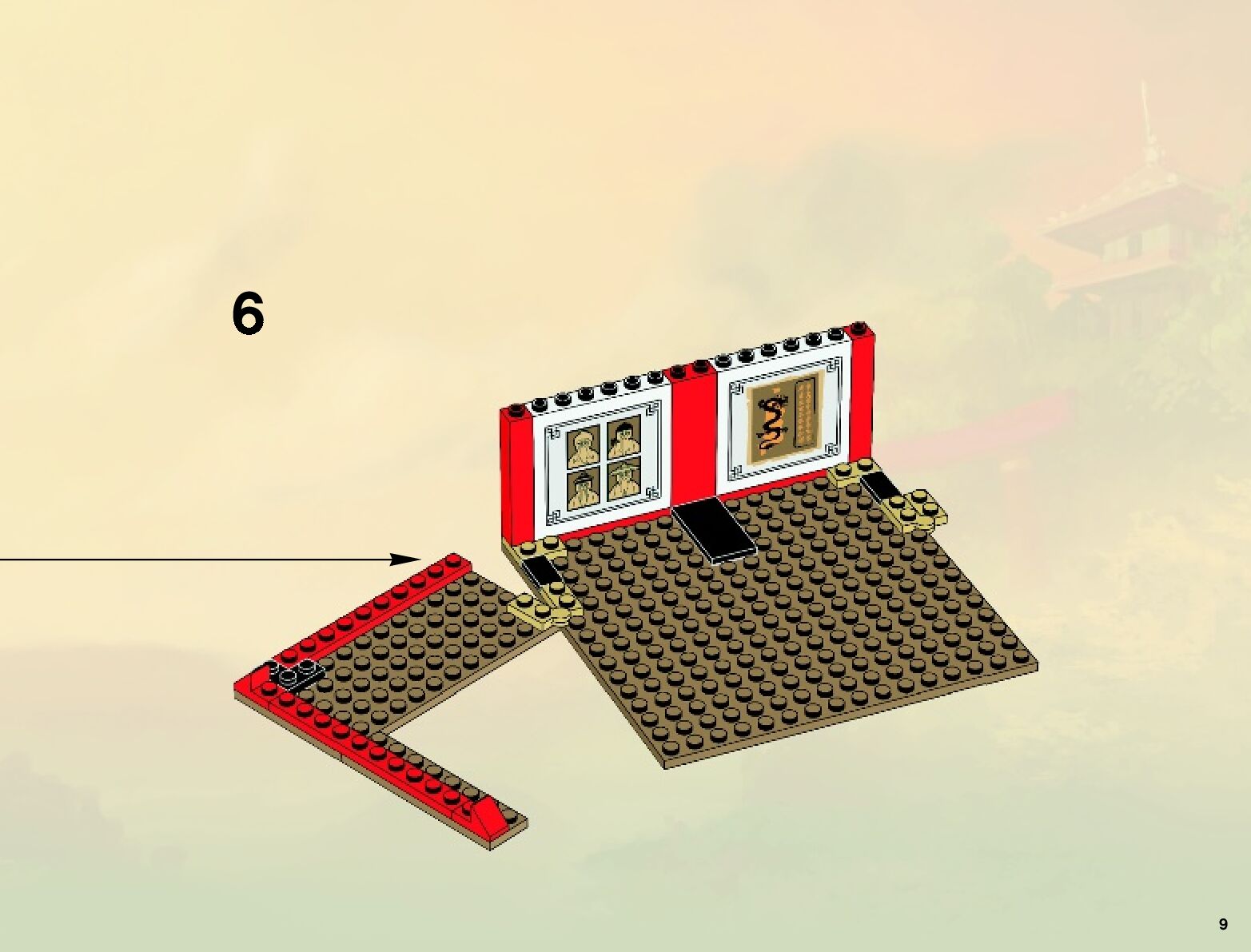 6

9