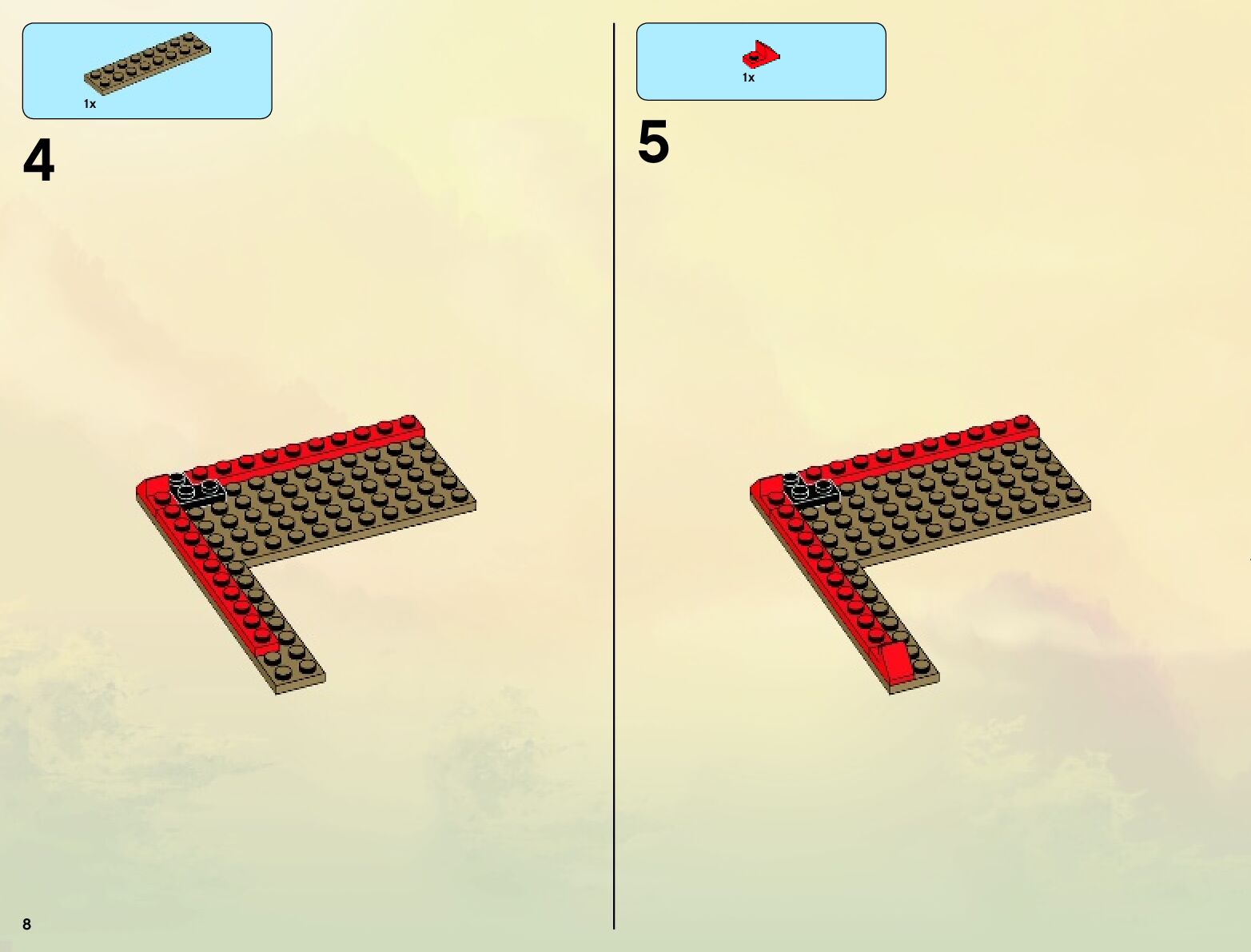 1x

4

1x

5

8