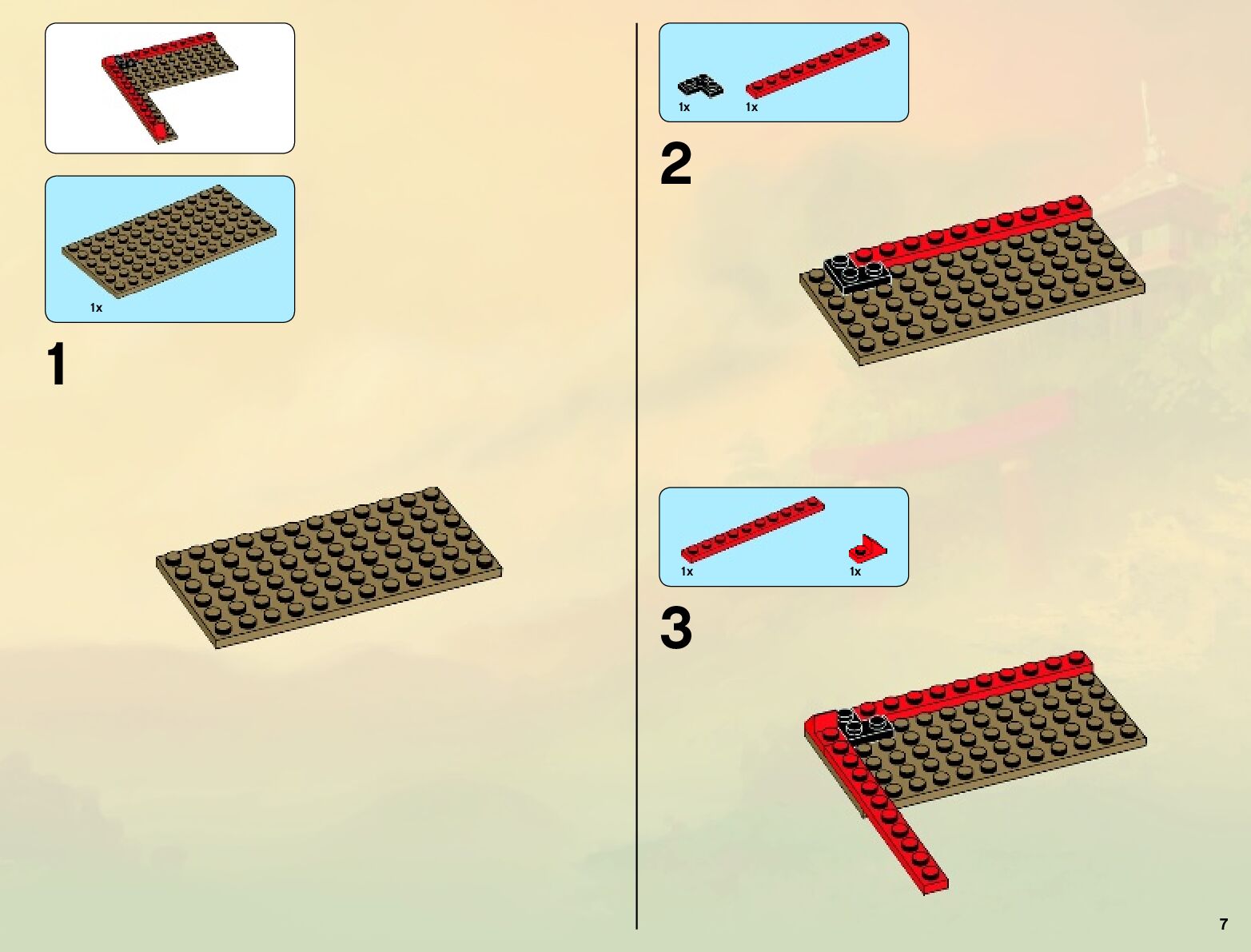 1x

1

1x 1x

2

1x 1x

3

7