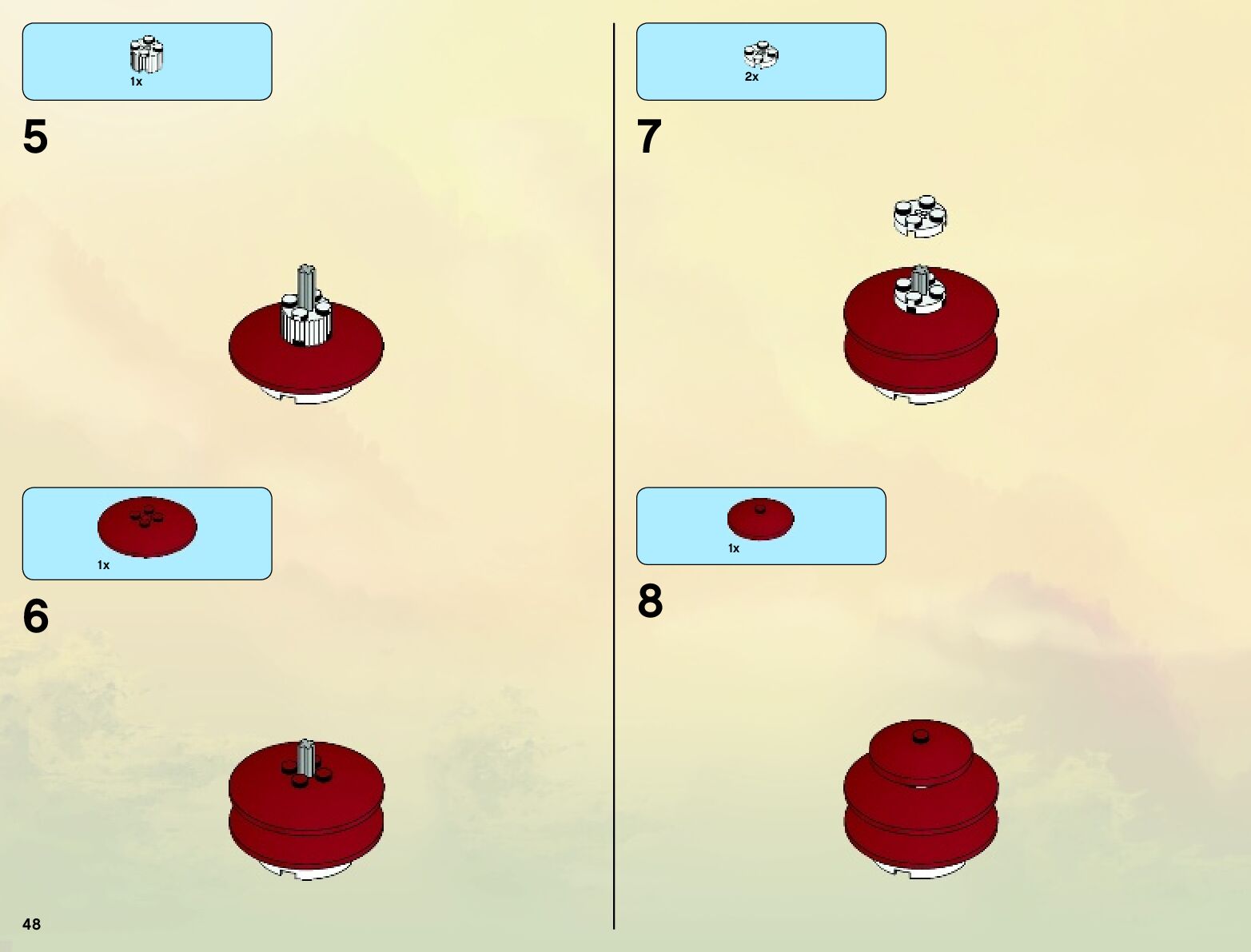 1x

5

1x

6

48

2x

7

1x

8