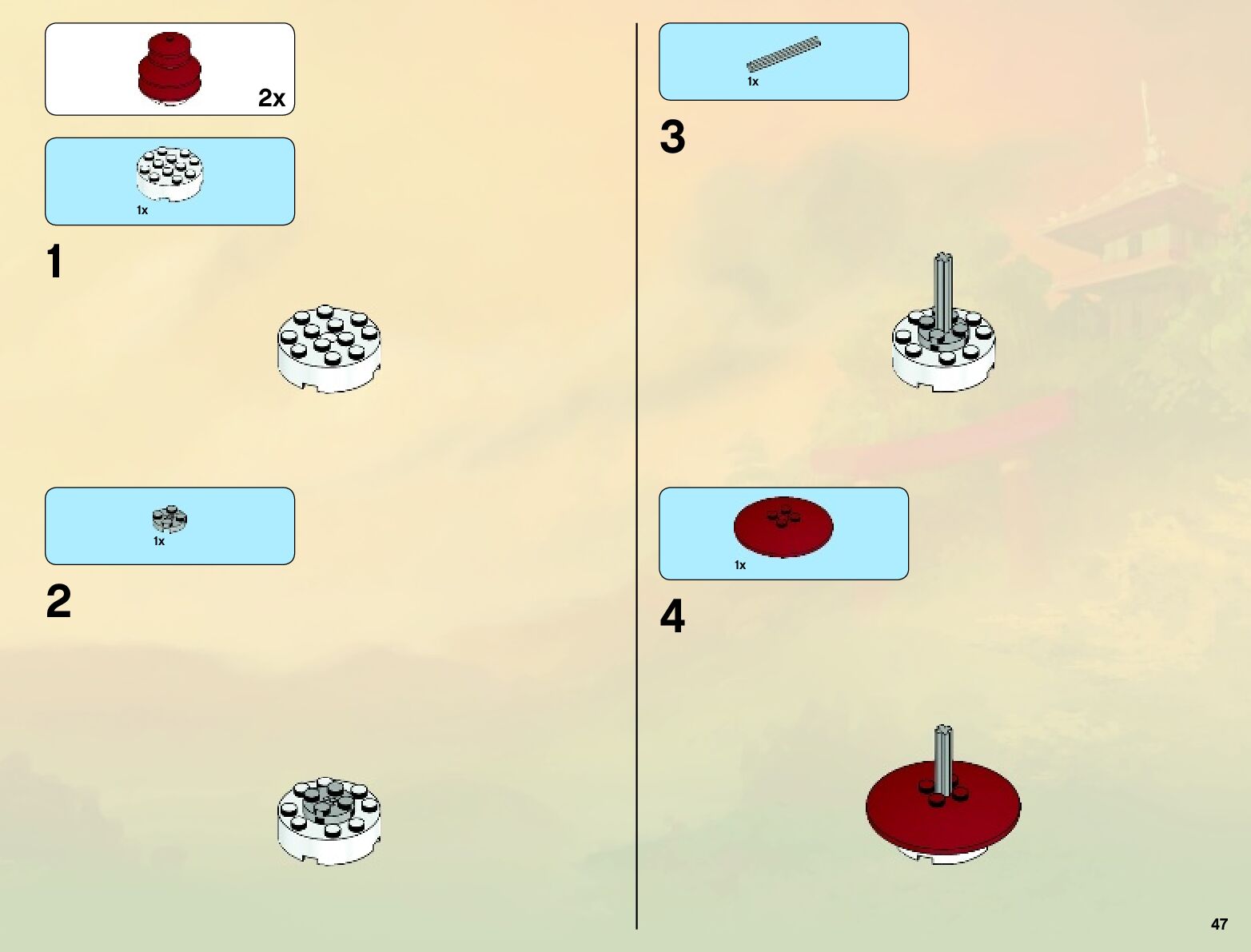 2x

1x

1

1x

2

1x

3

1x

4

47