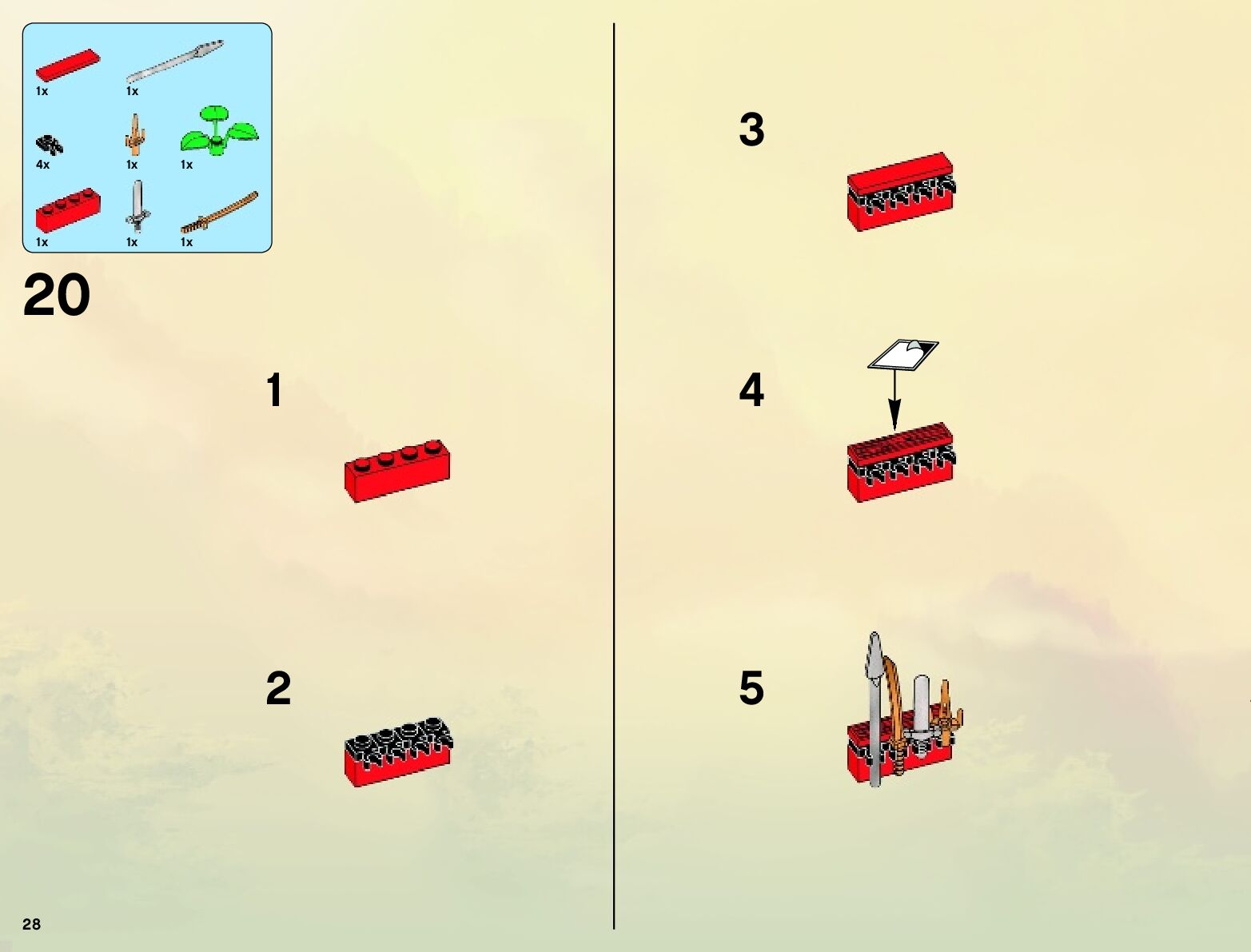 1x
1x
4x
1x
1x
1x
1x
1x

20

1

2

3

4

5

28