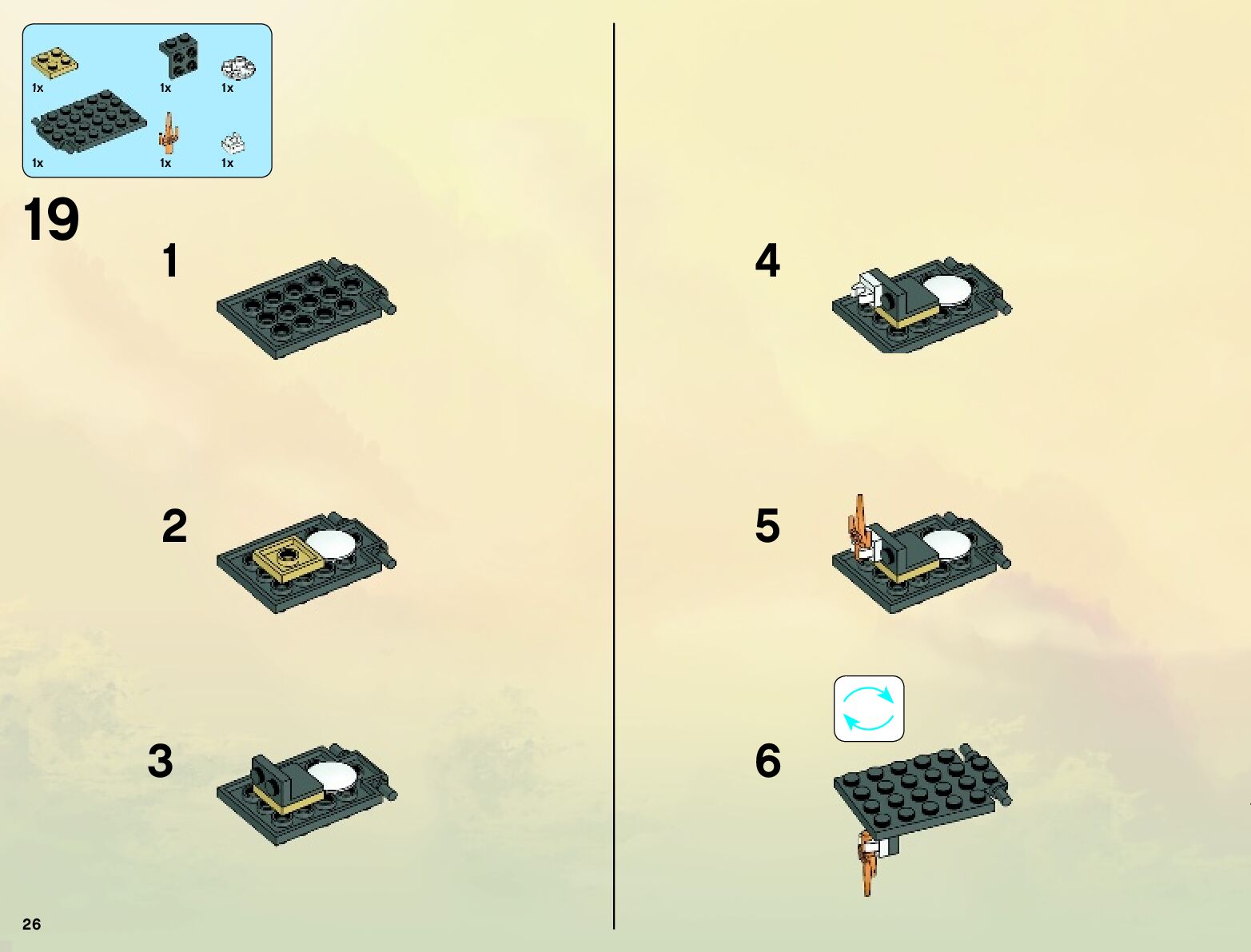 1x
1x
1x
1x
1x
1x

19

1

2

3

4

5

6

26