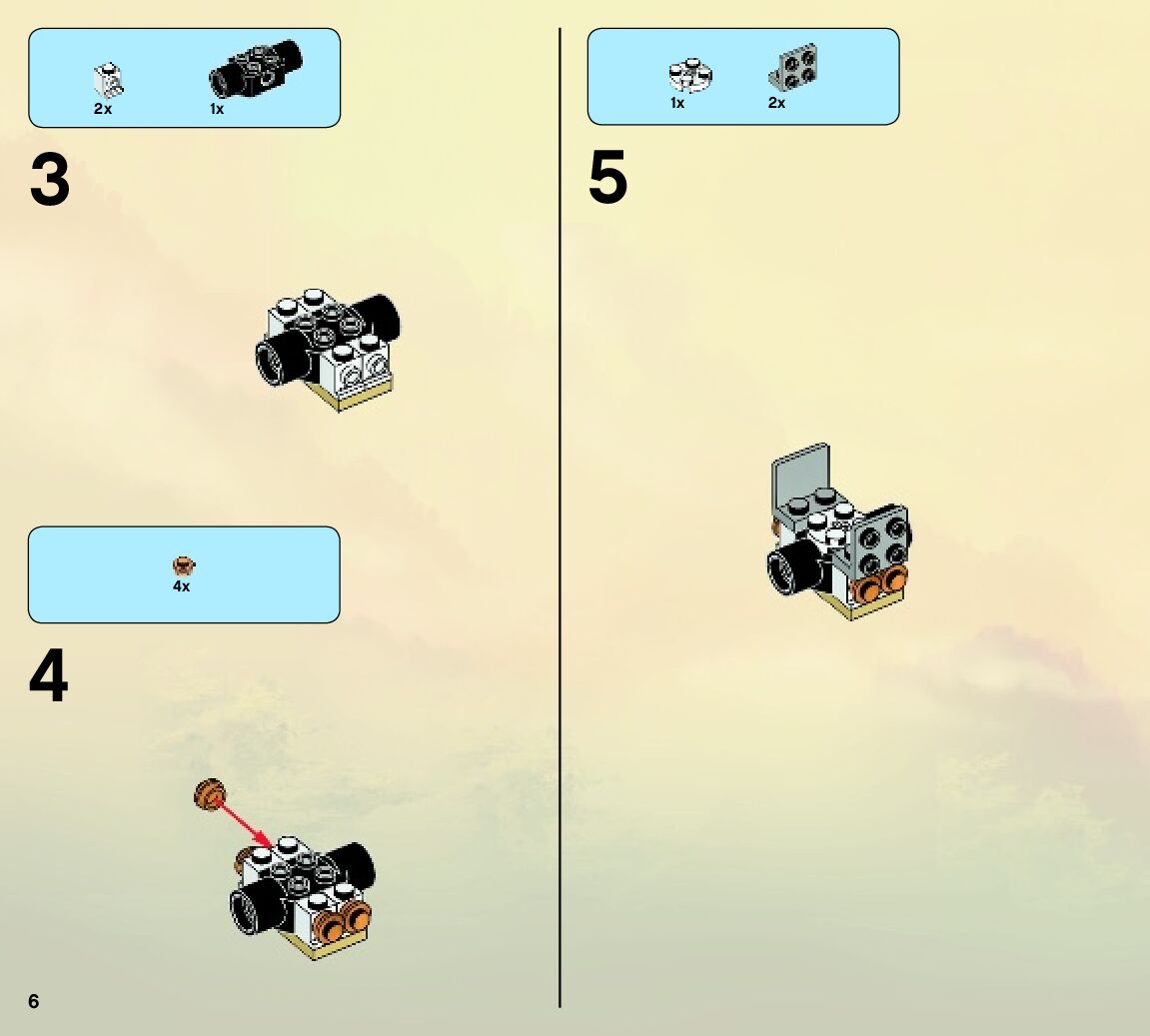 2x 1x

3

4x

4

6

1x 2x

5