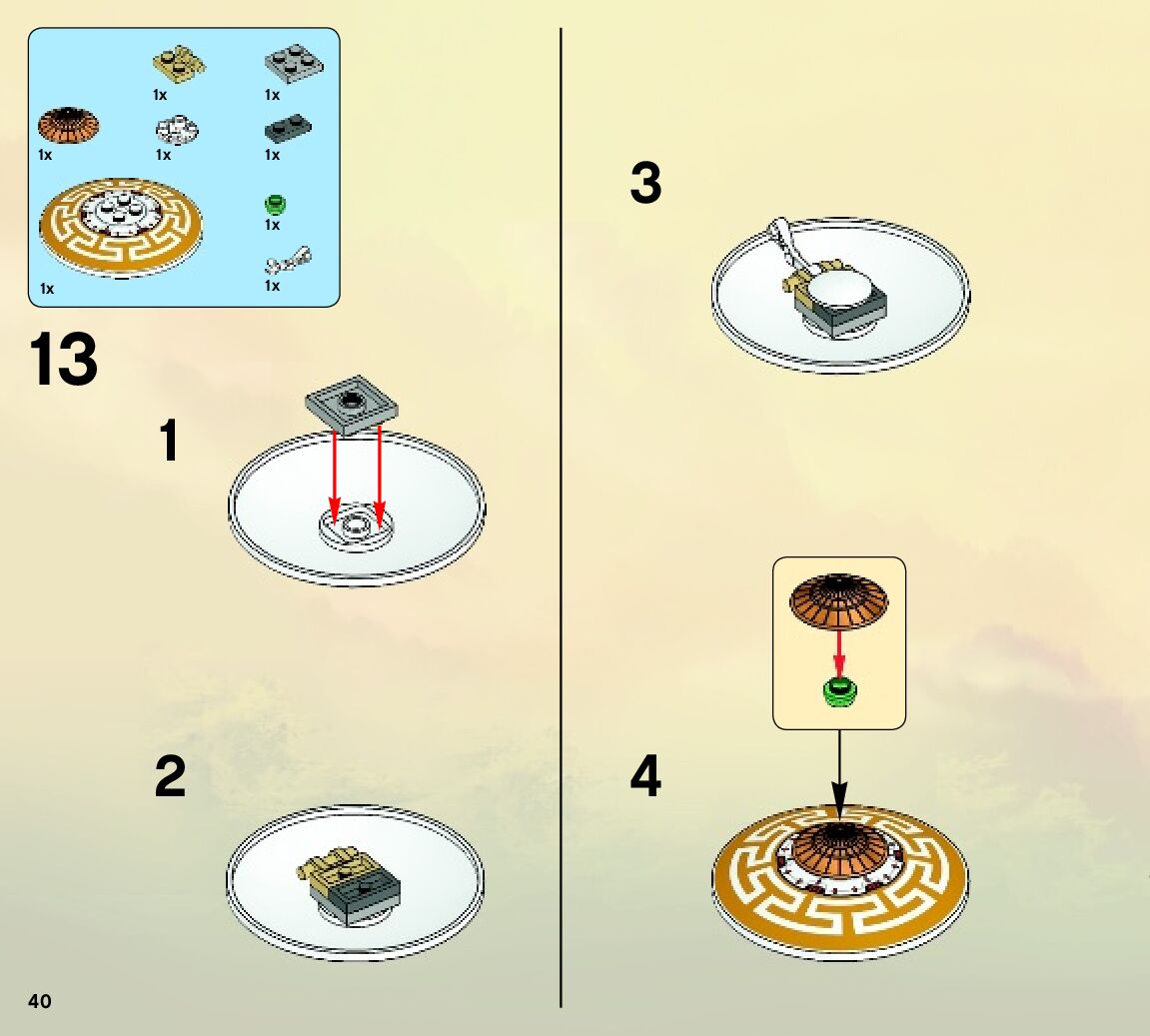 1x
1x
1x
1x
1x
1x
1x
1x

13

1

2

3

4

40