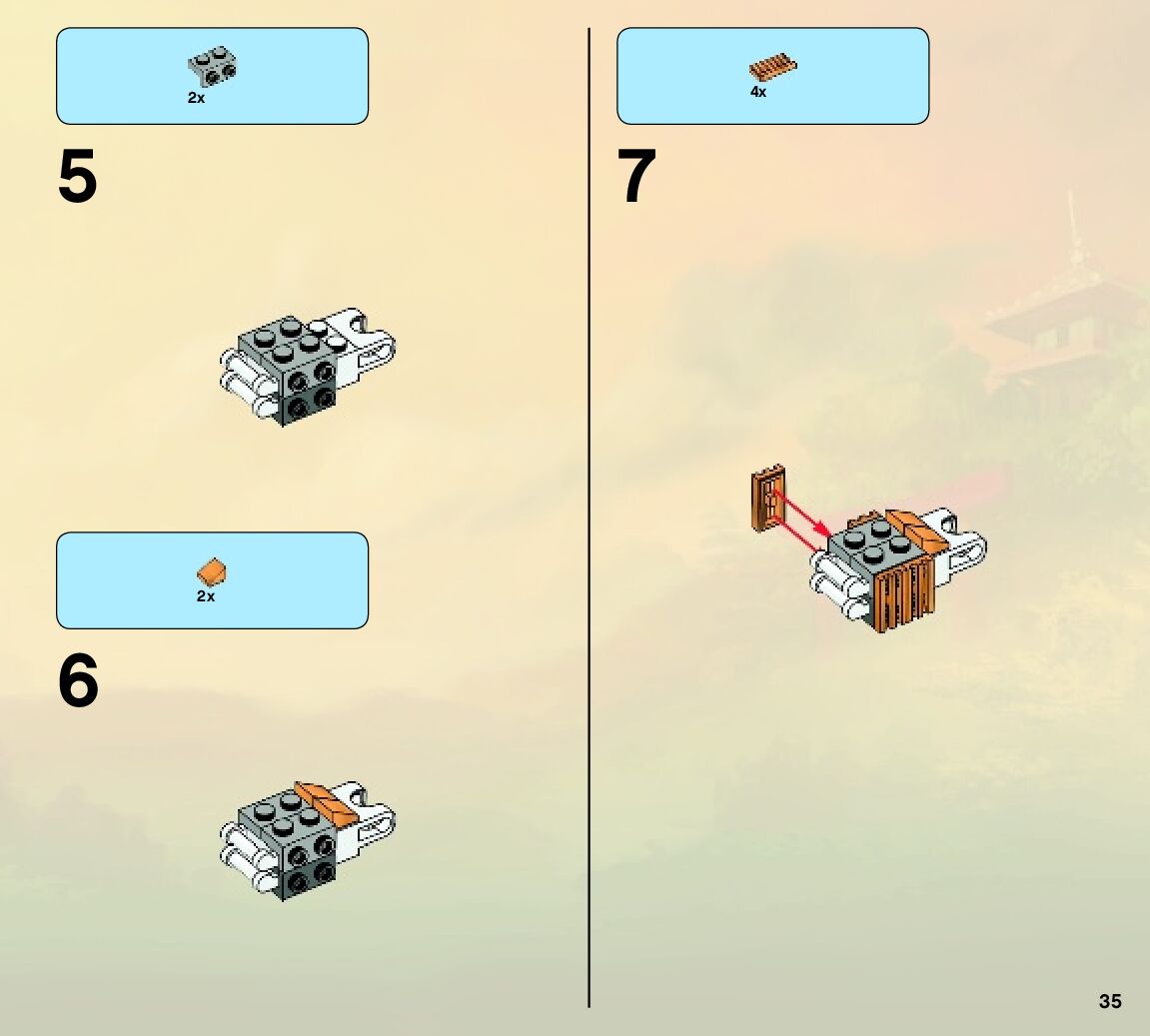 2x

5

2x

6

4x

7

35