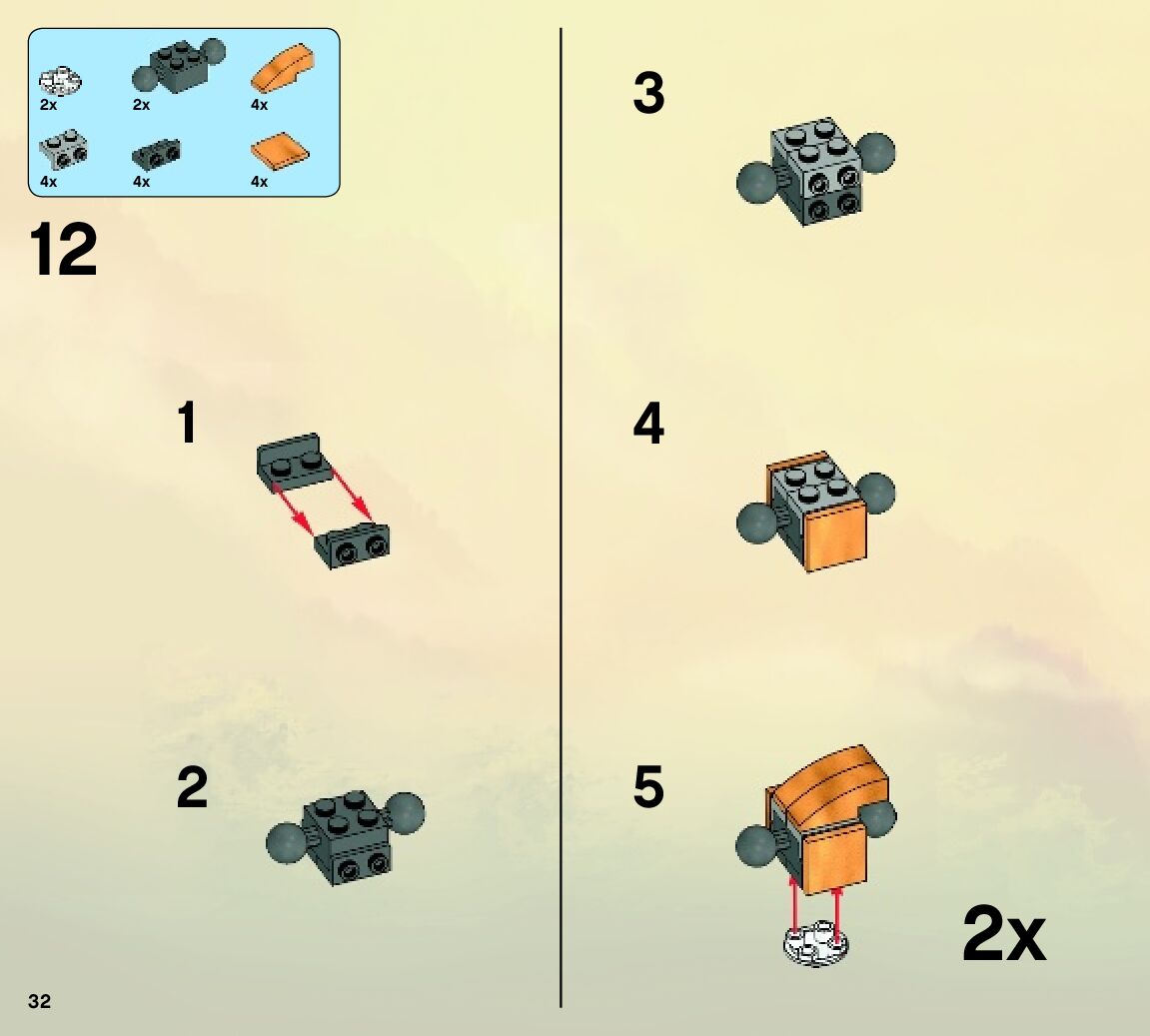 2x
2x
4x
4x
4x
4x

12

1

2

3

4

5

2x

32