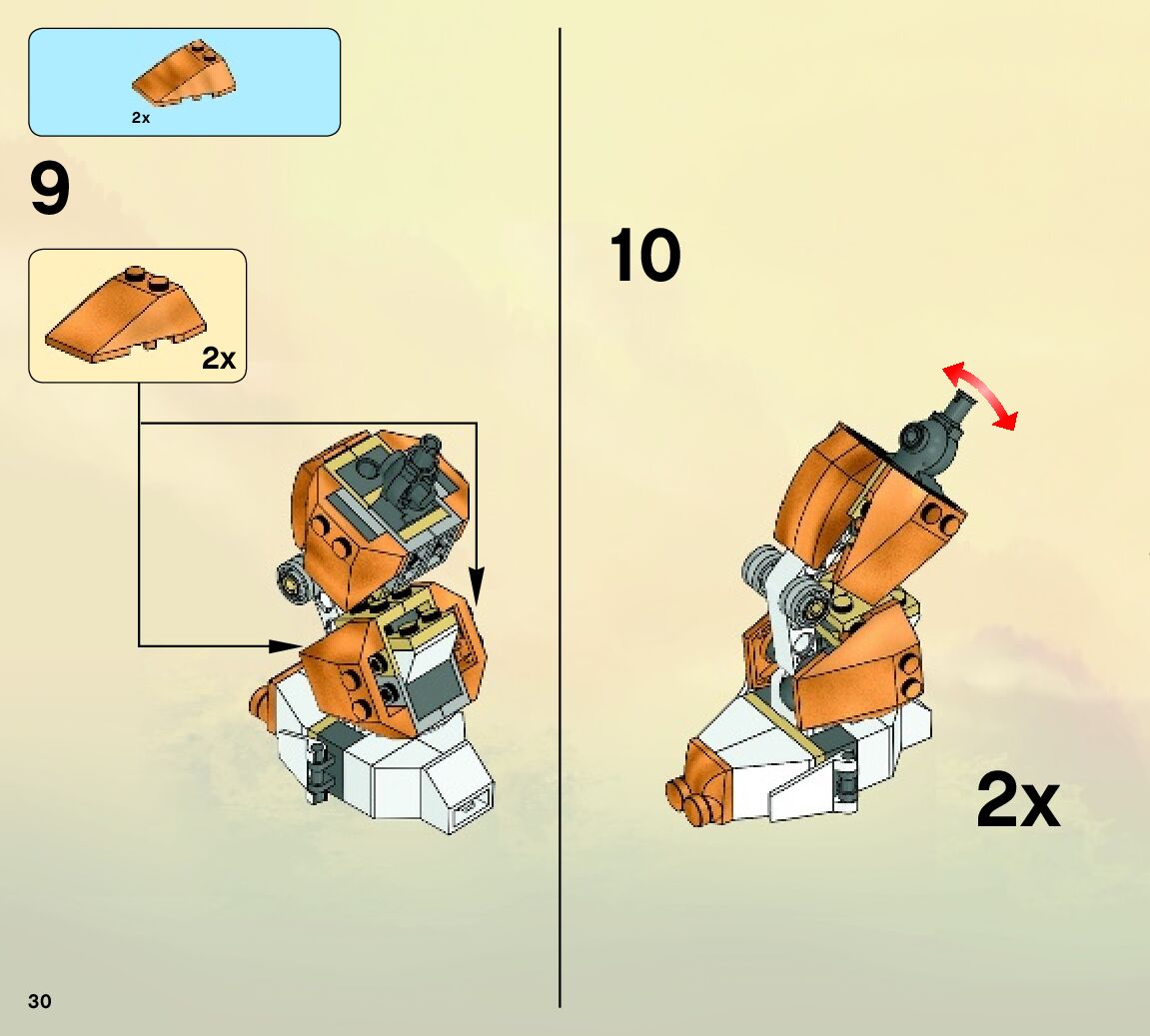 2x

9

2x

10

2x

30