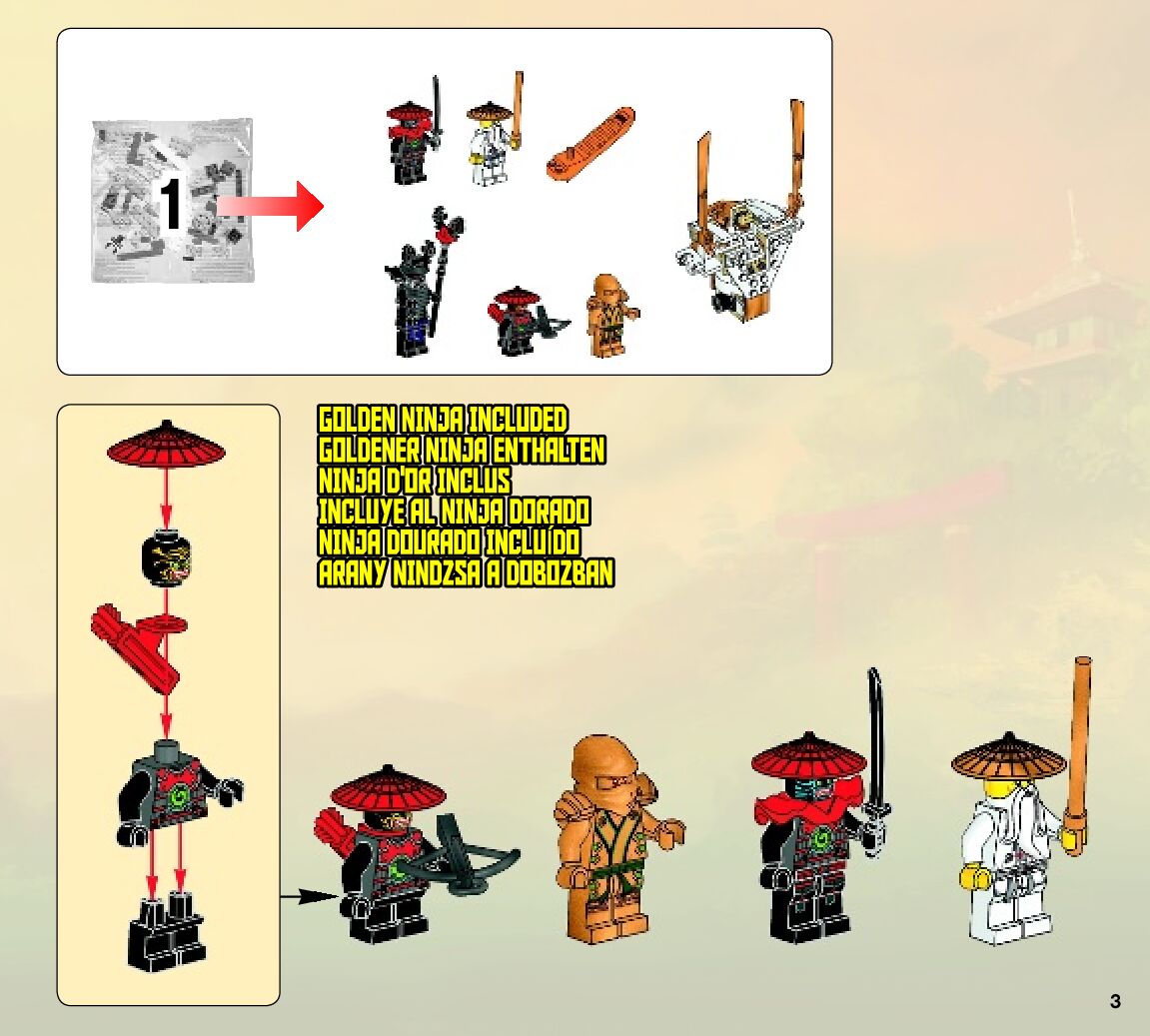 1

GOLDEN NINJA INCLUDED
GOLDENER NINJA ENTHALTEN
NINJA D'OR INCLUS
INCLUYE AL NINJA DORADO
NINJA DOURADO INCLUÍDO
ARANY NINDZSA A DOBOZBAN

3