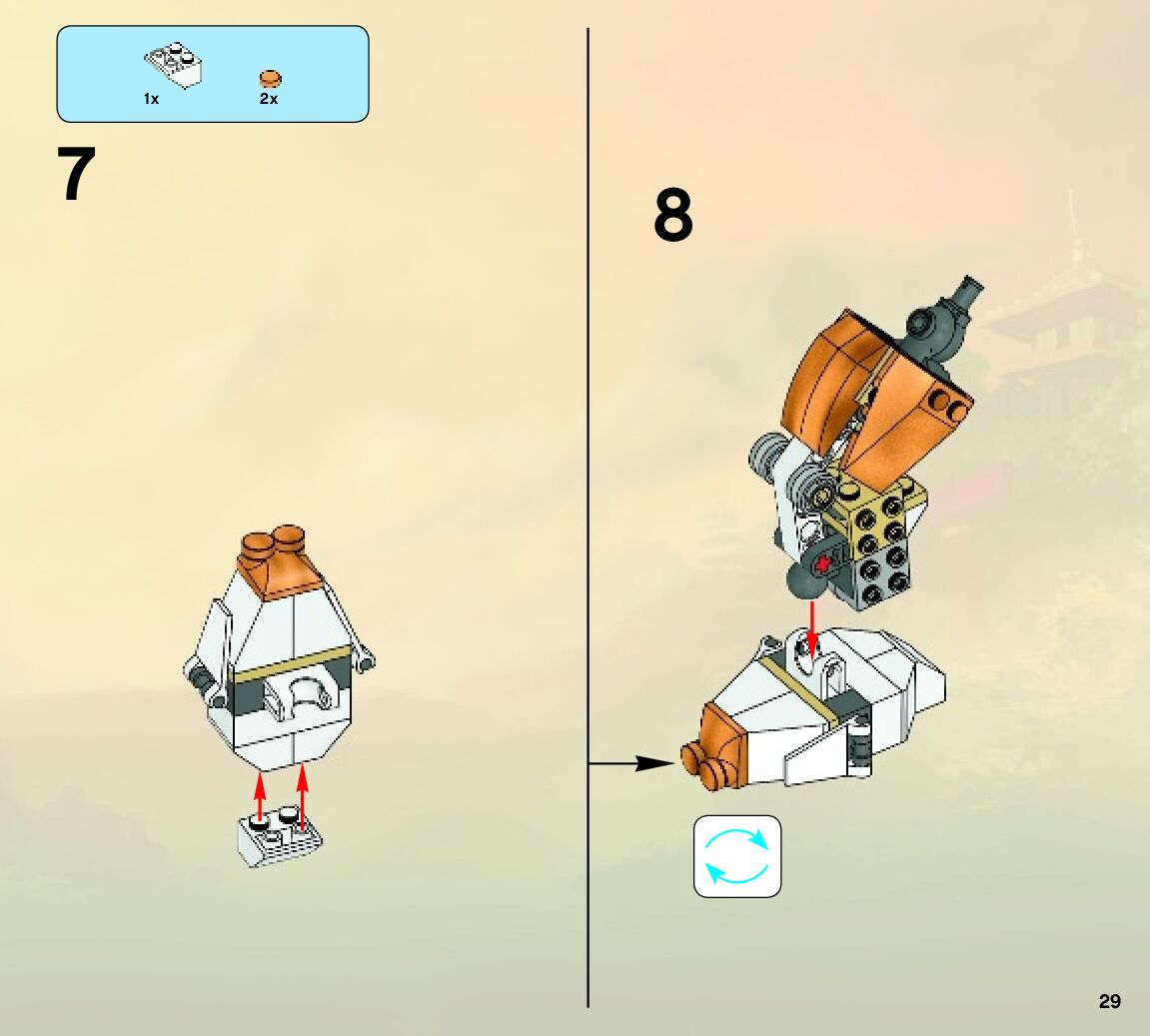 1x
2x

7

8

29