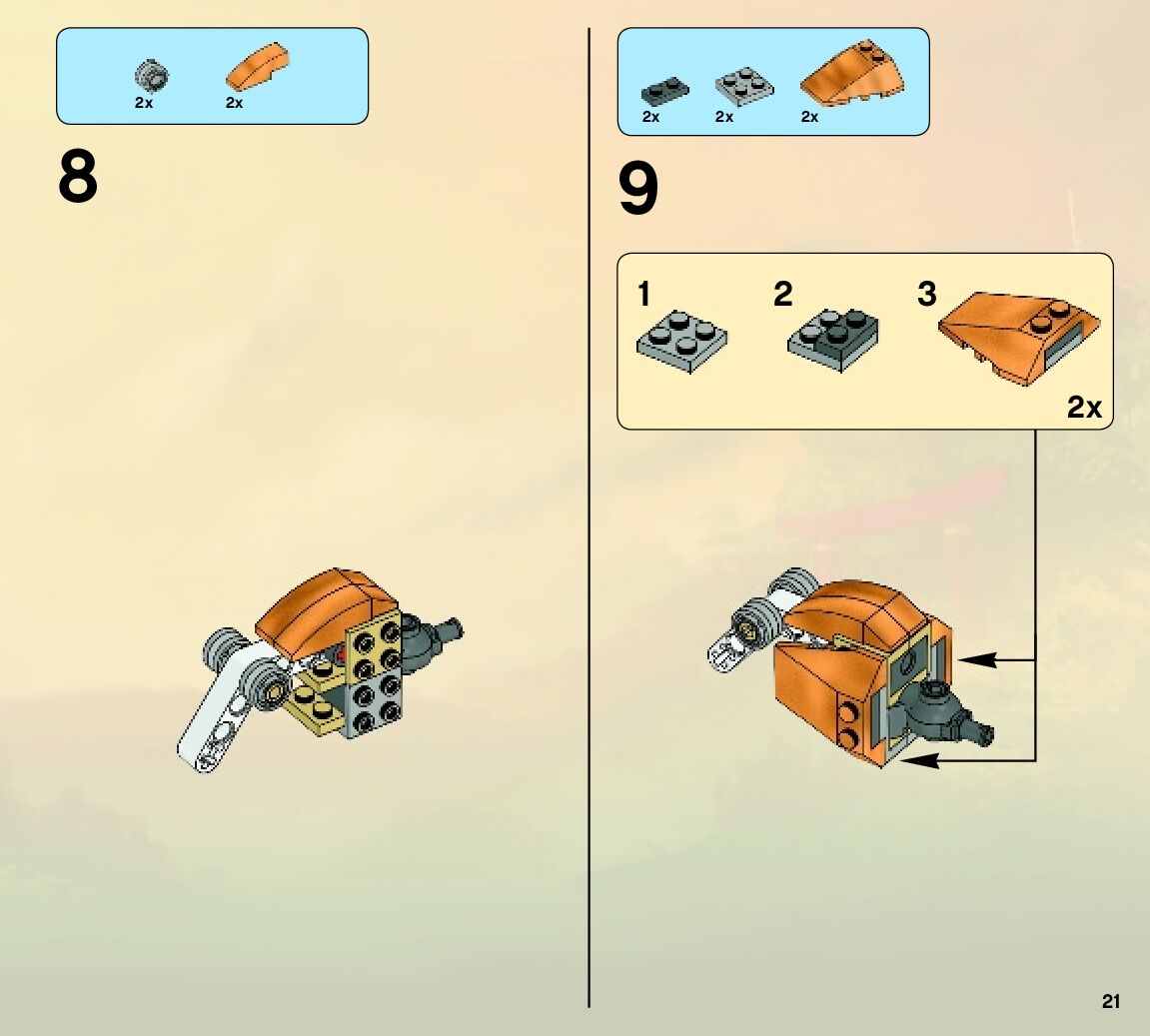 2x 2x

8

2x 2x 2x

9

1

2

3

2x

21