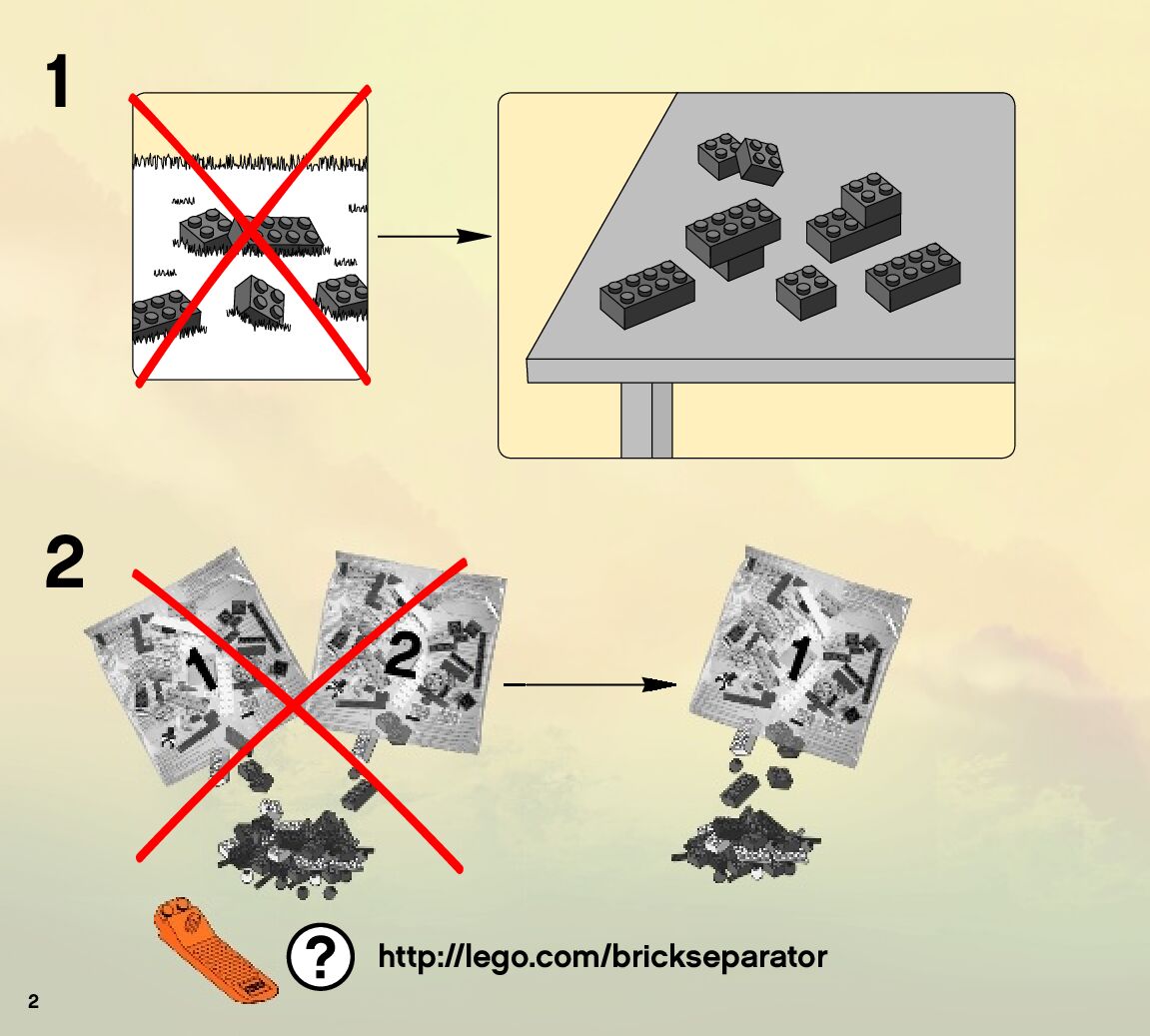 1

2

1

2

1

?

http://lego.com/brickseparator

2