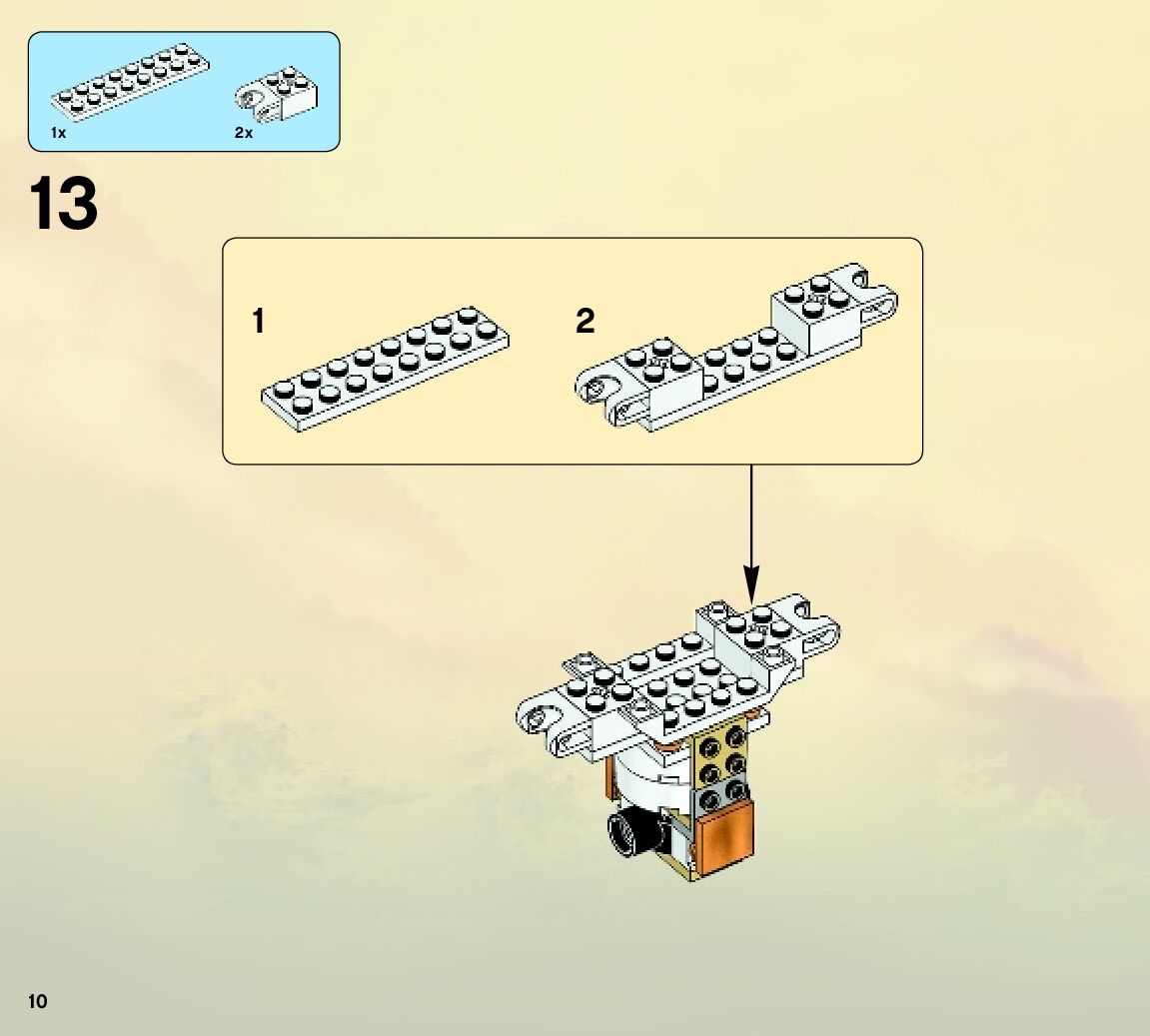 1x

2x

13

1

2

10