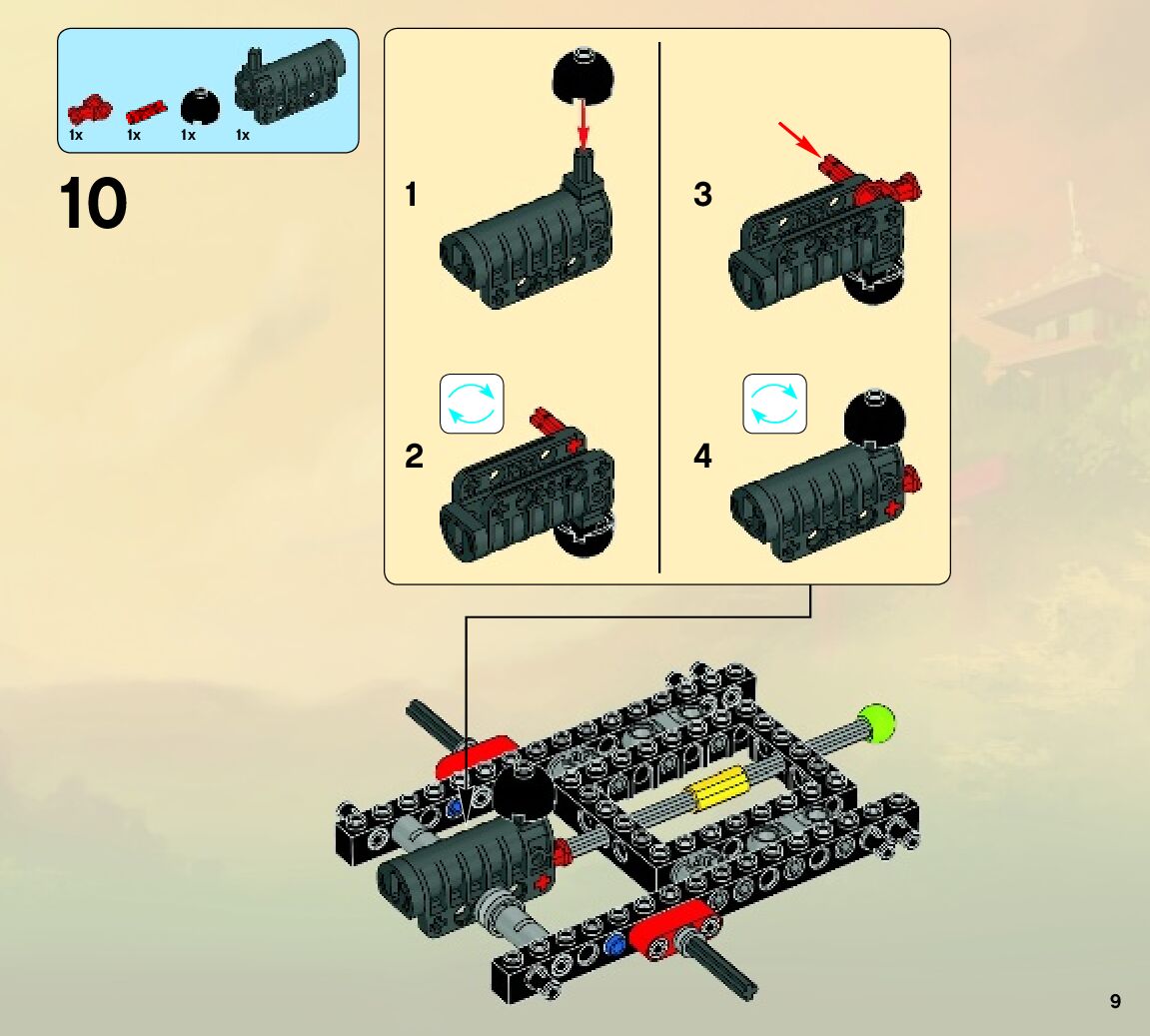 1x 1x 1x 1x

10

1

2

3

4

9