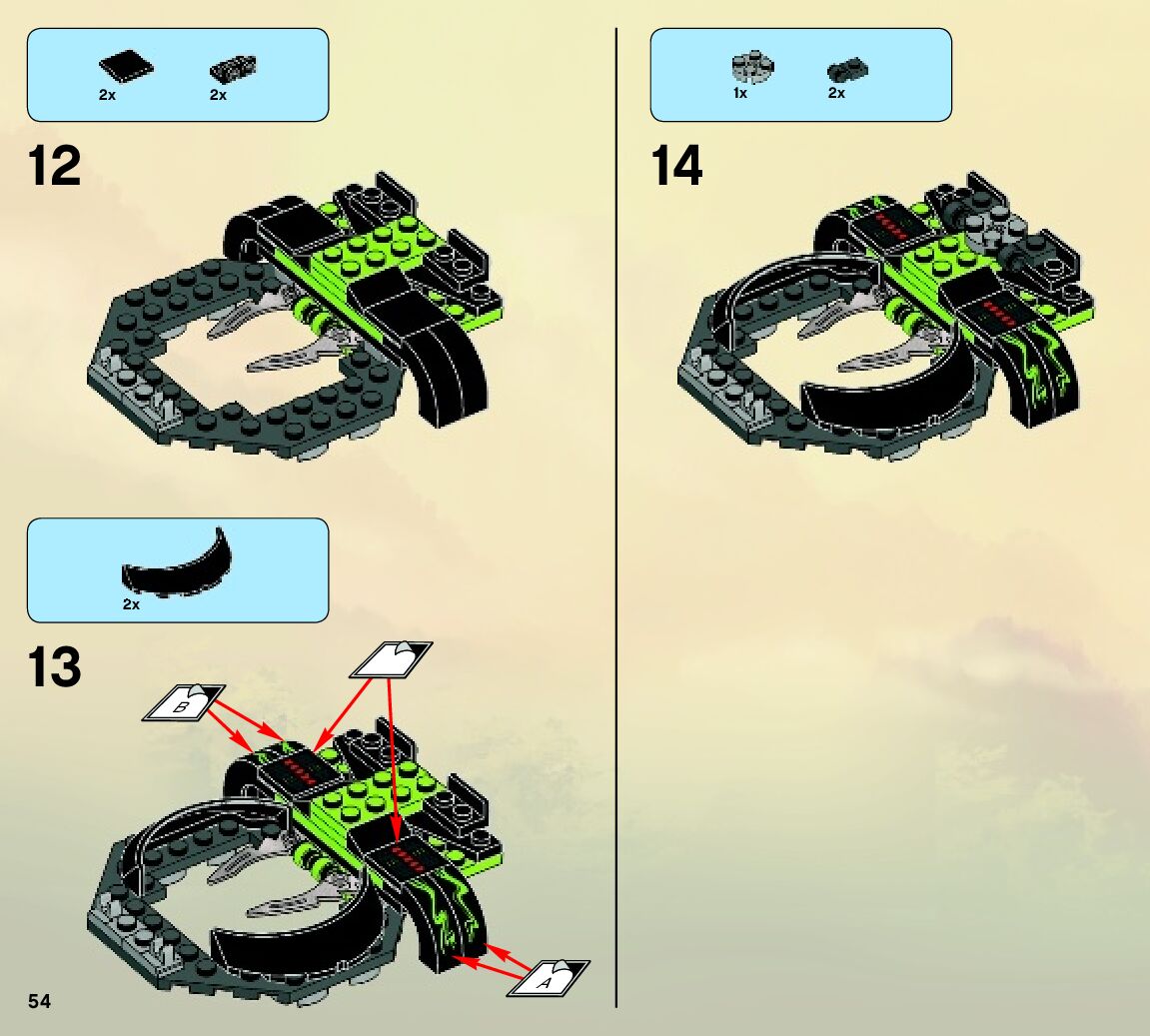 2x 2x

12

2x

13

B

A

54

1x 2x

14