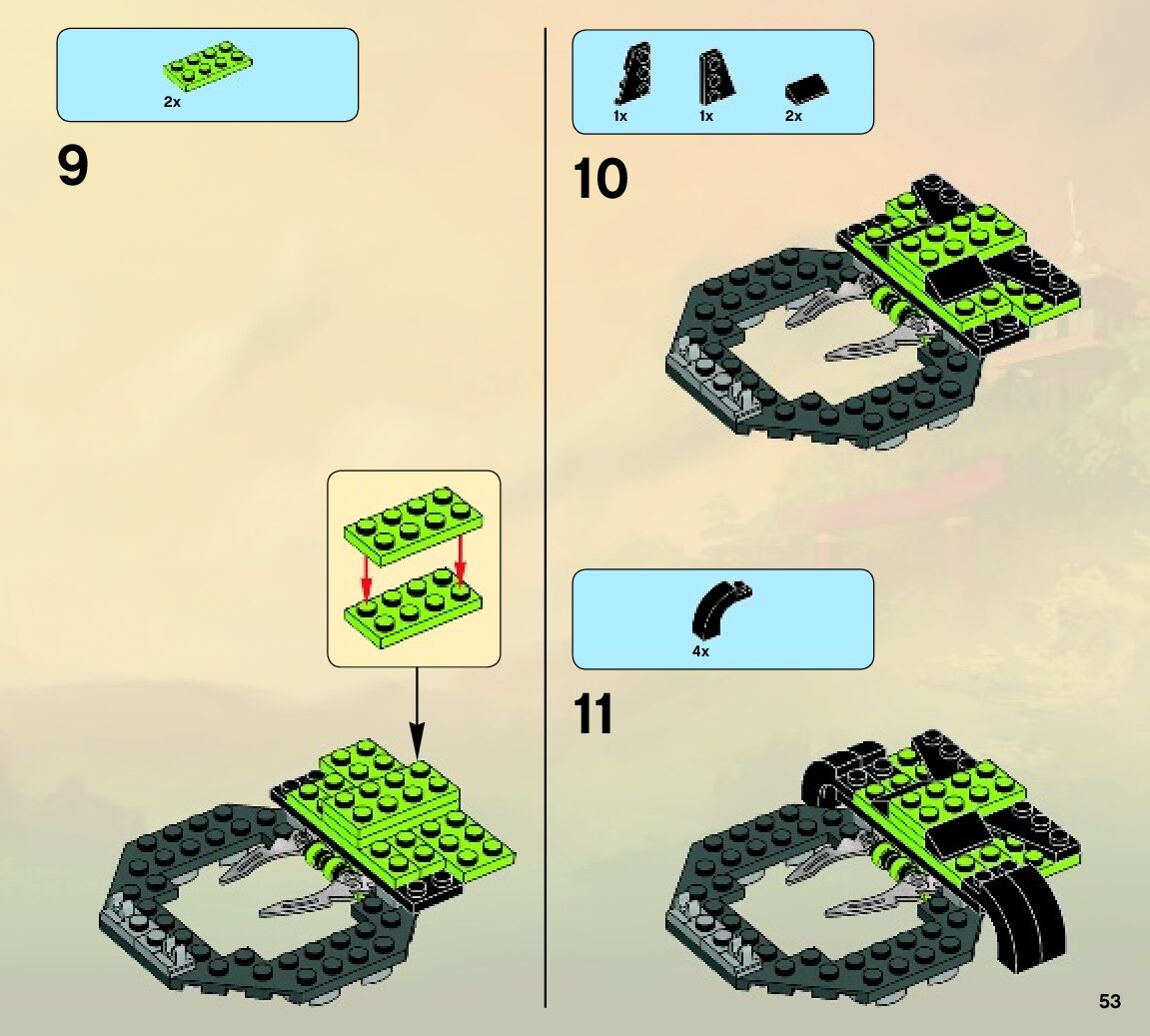 2x

9

1x 1x 2x

10

4x

11

53