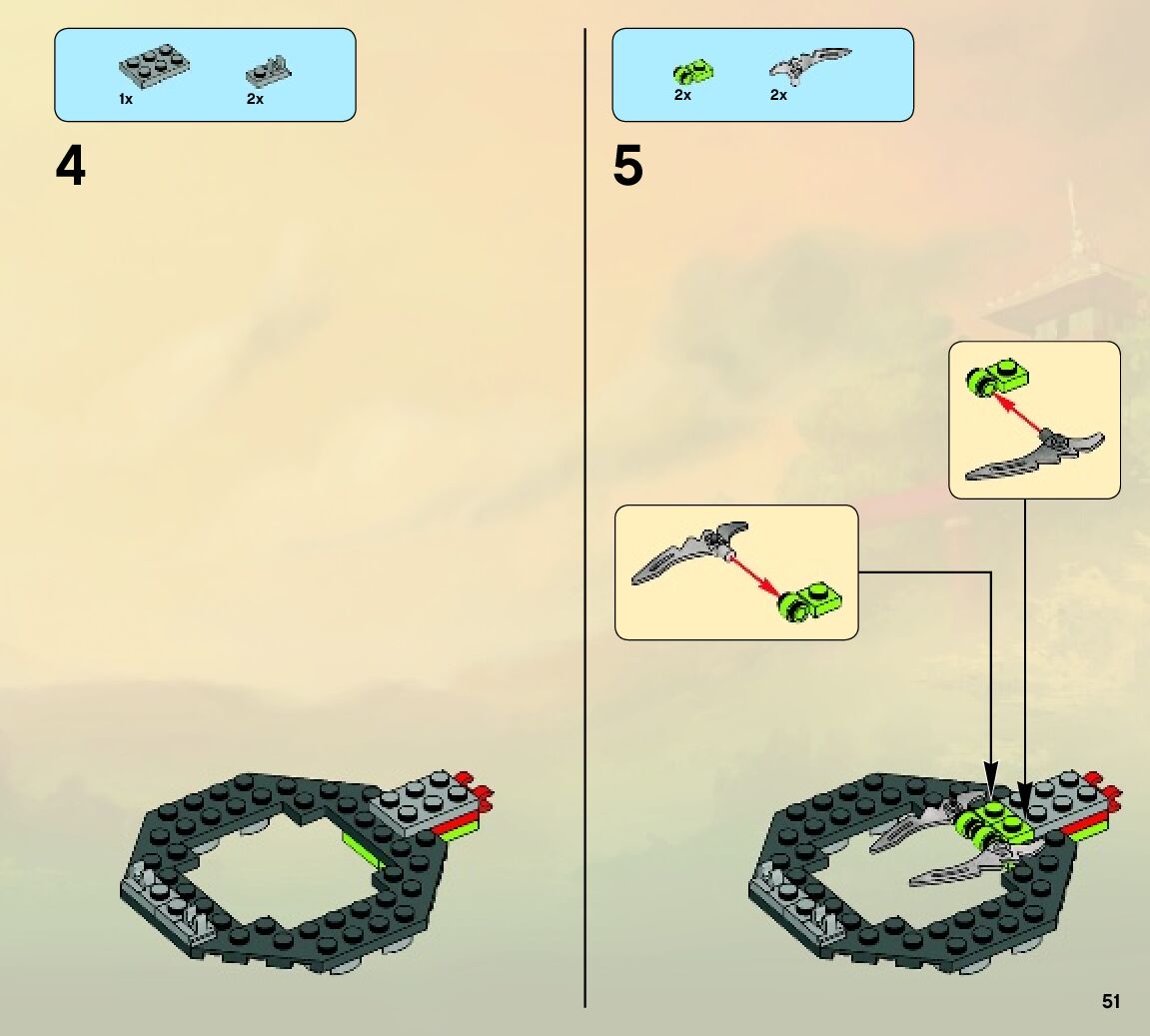 1x 2x

4

2x 2x

5

51