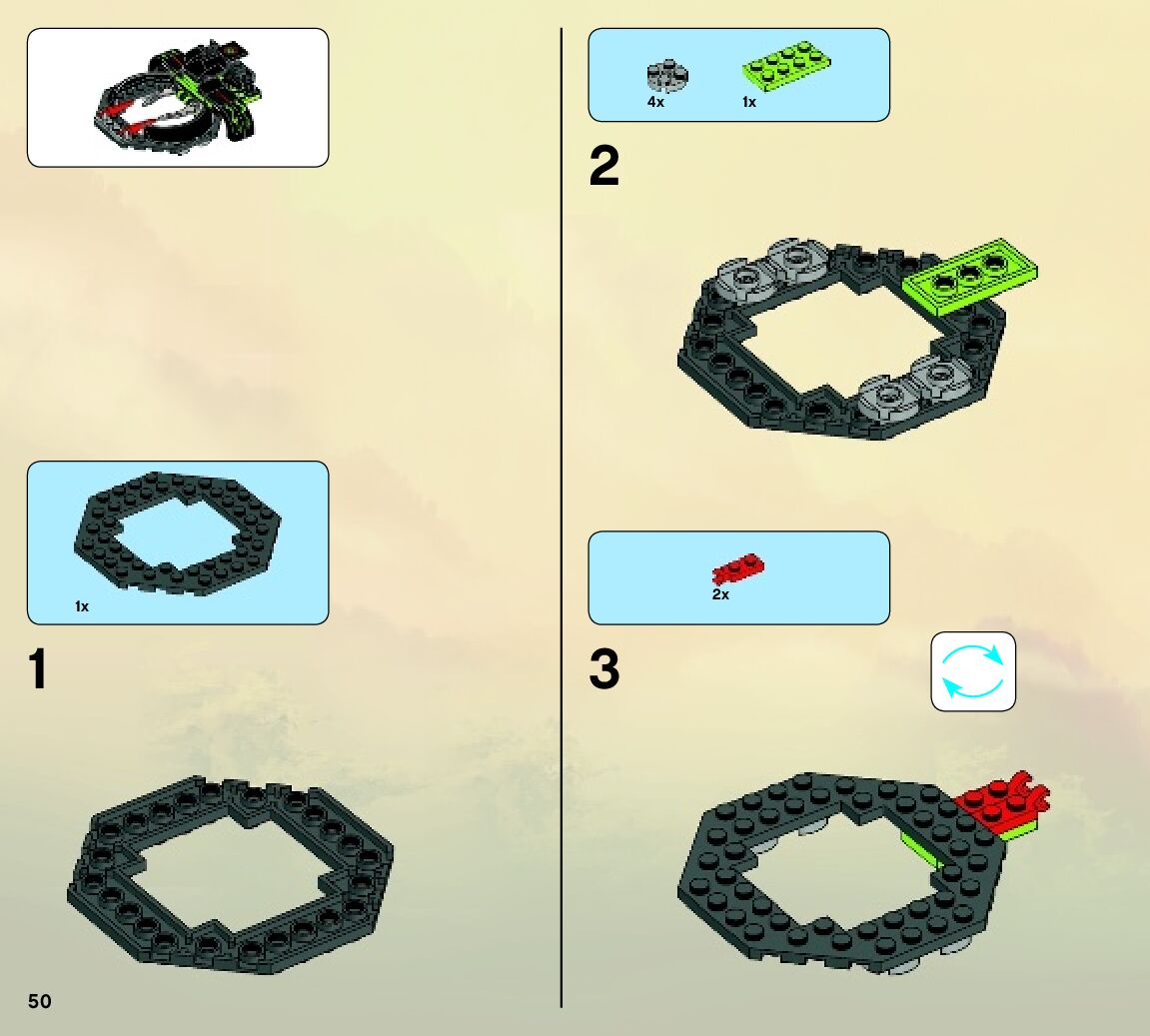 1x

1

50

4x 1x

2

2x

3