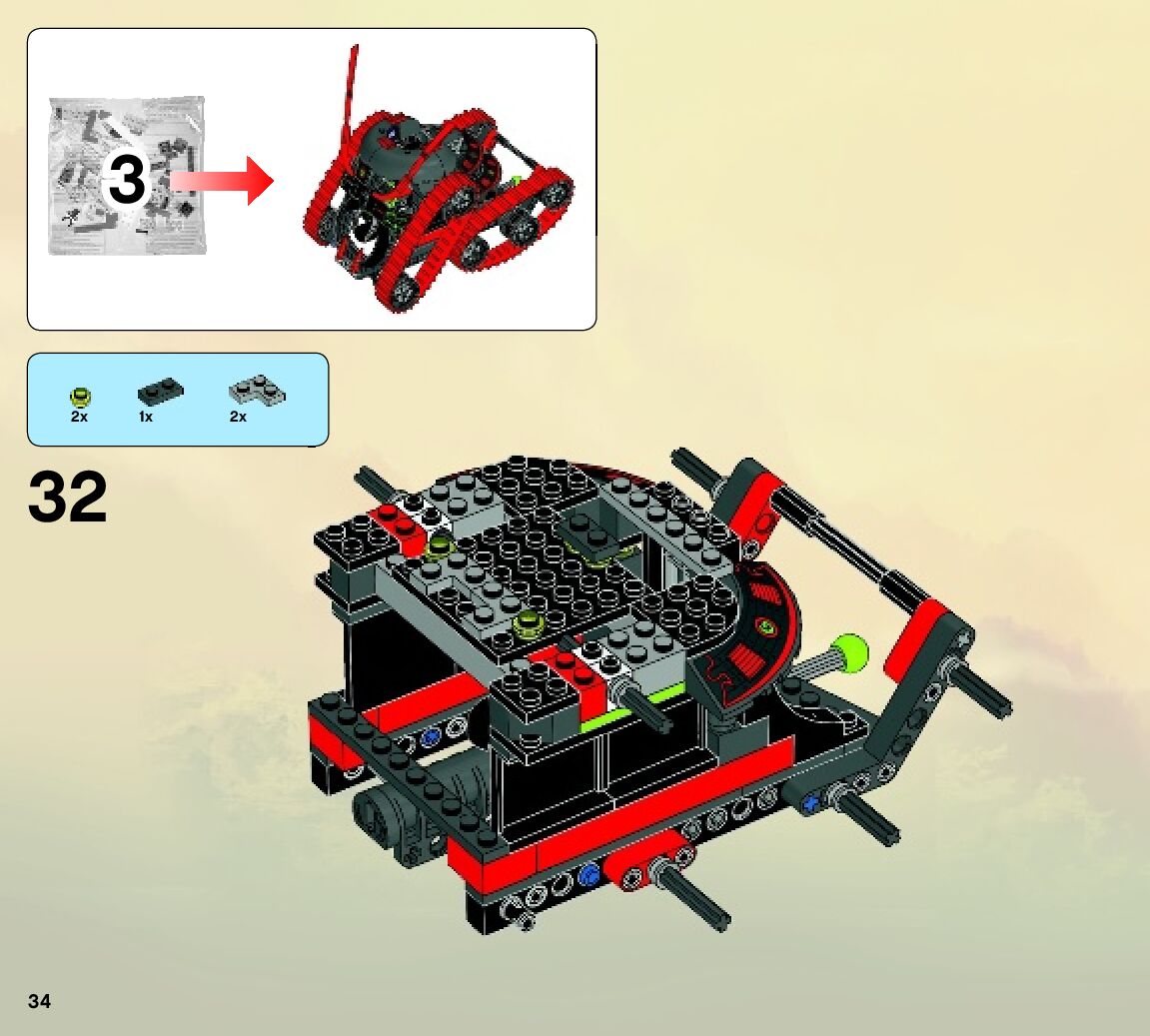 3

2x
1x
2x

32

34