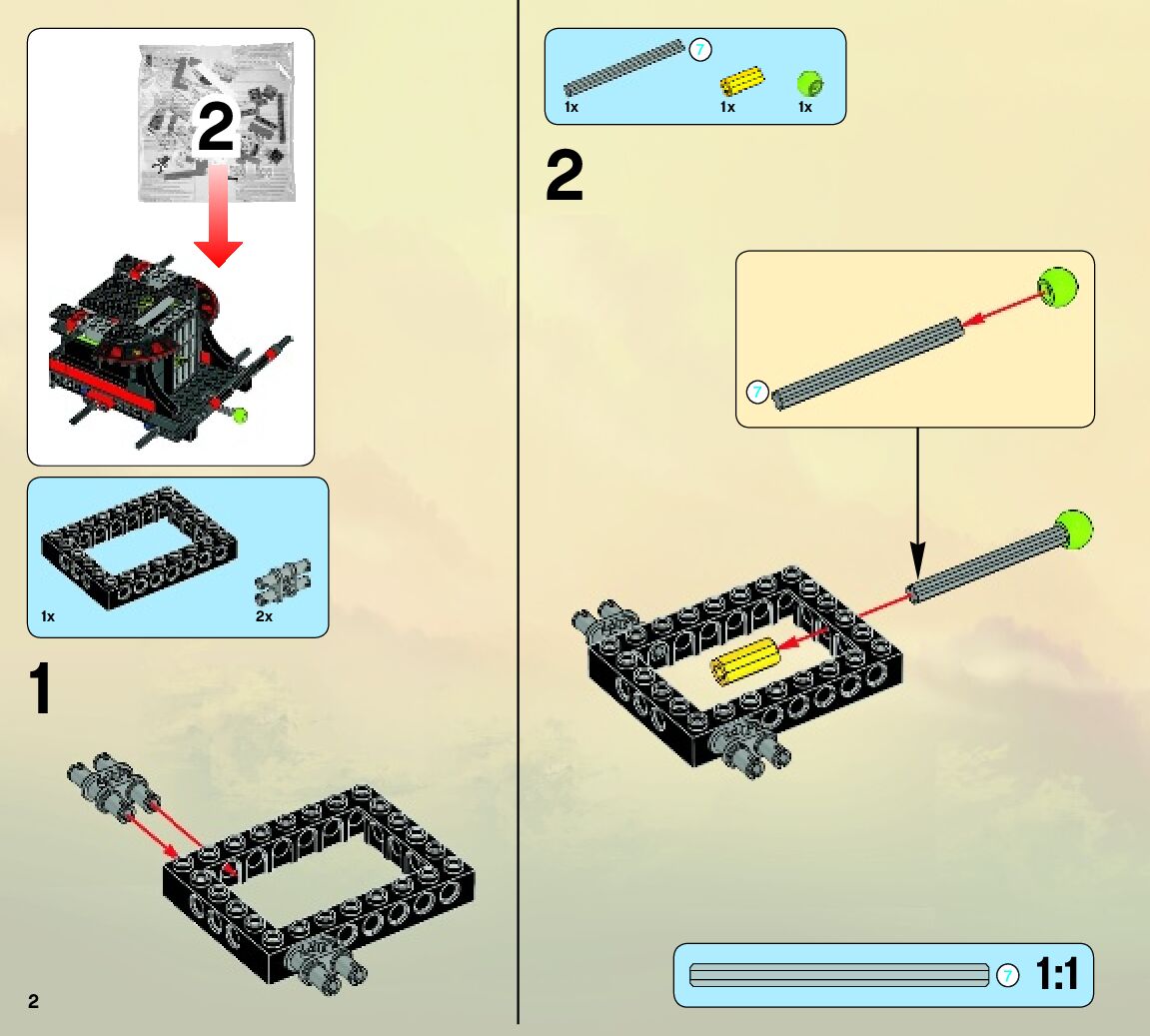 2

1x 2x

1

2

7

1x 1x 1x

2

7

7 1:1