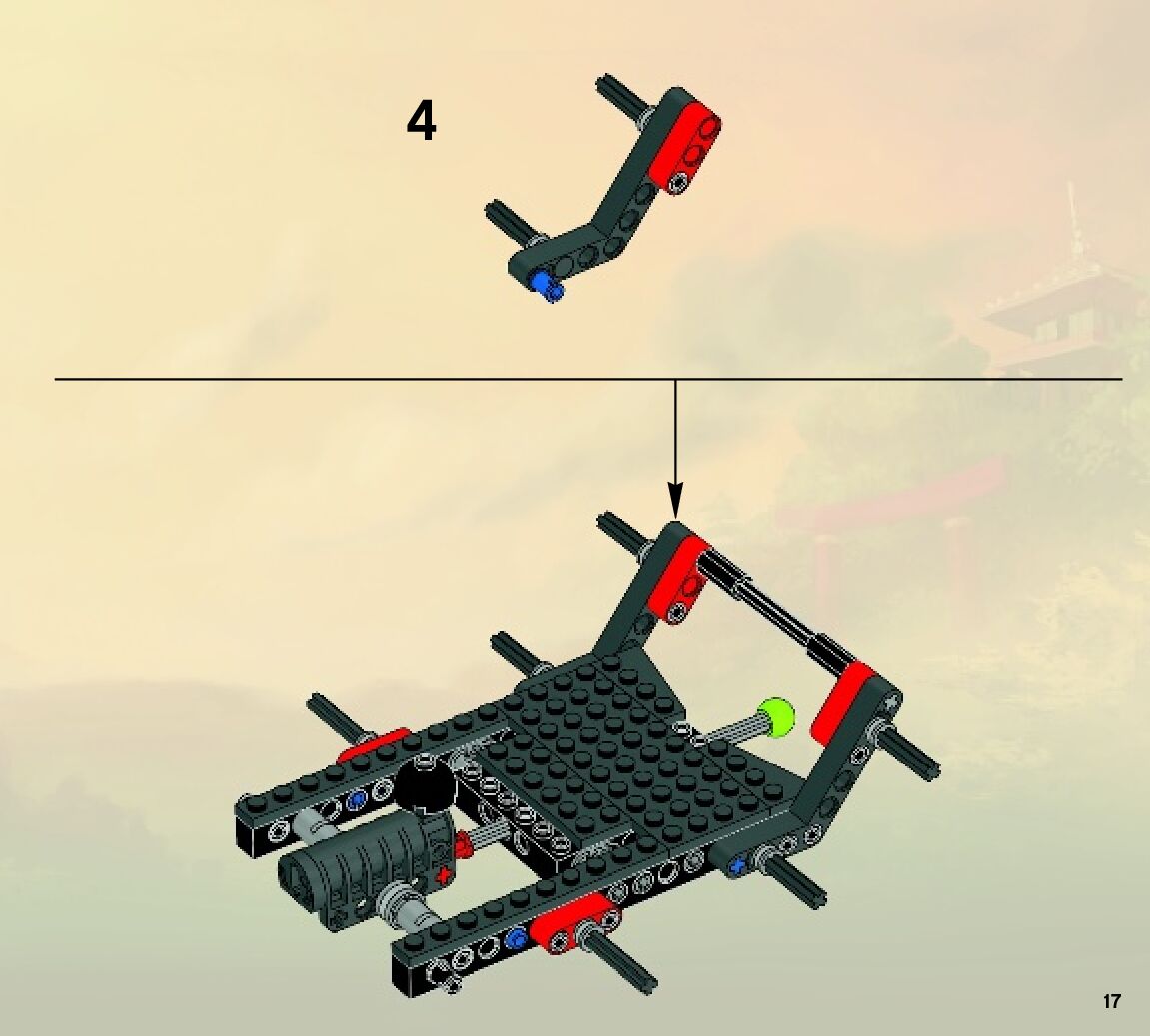 4

17