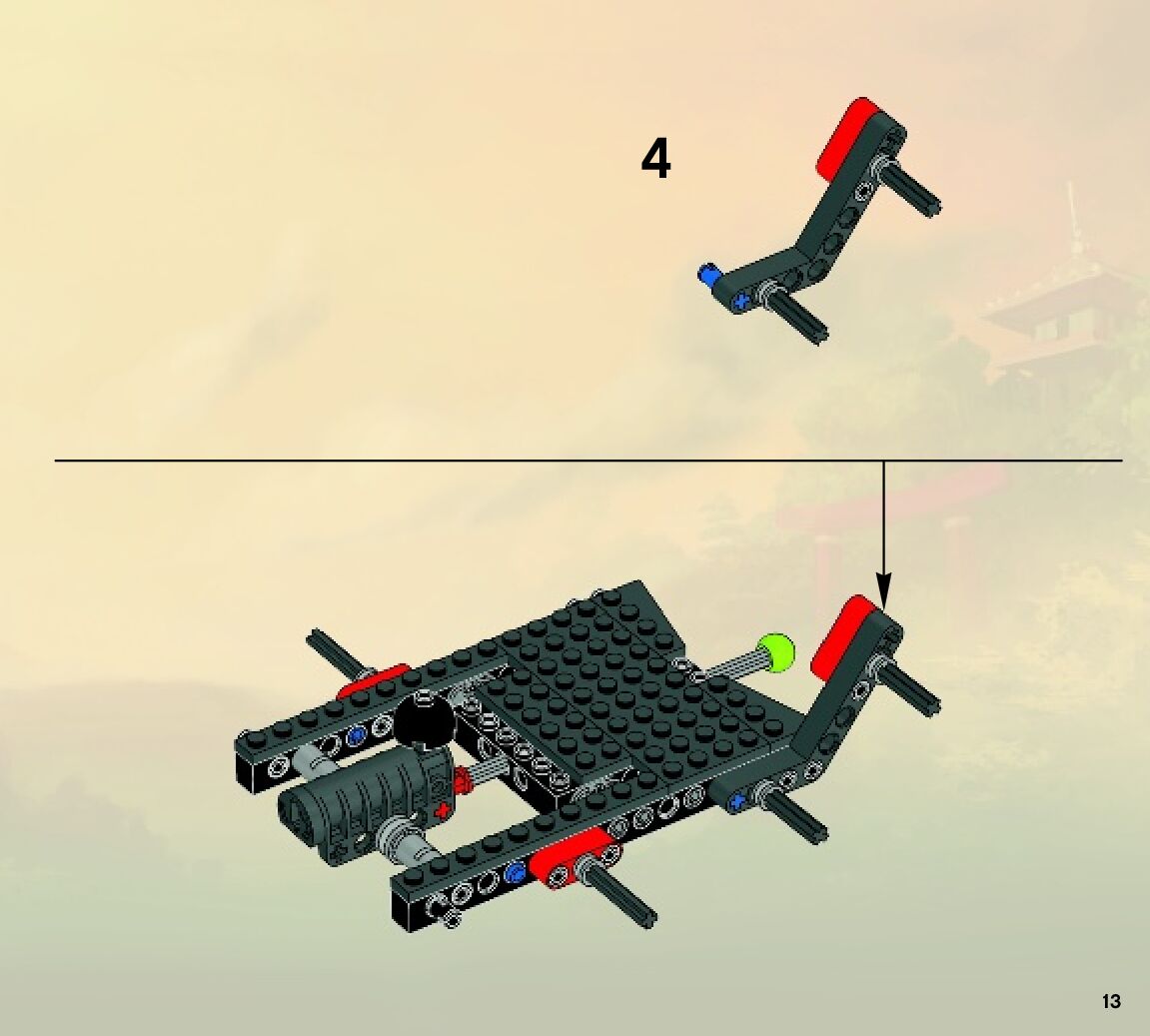 4

13