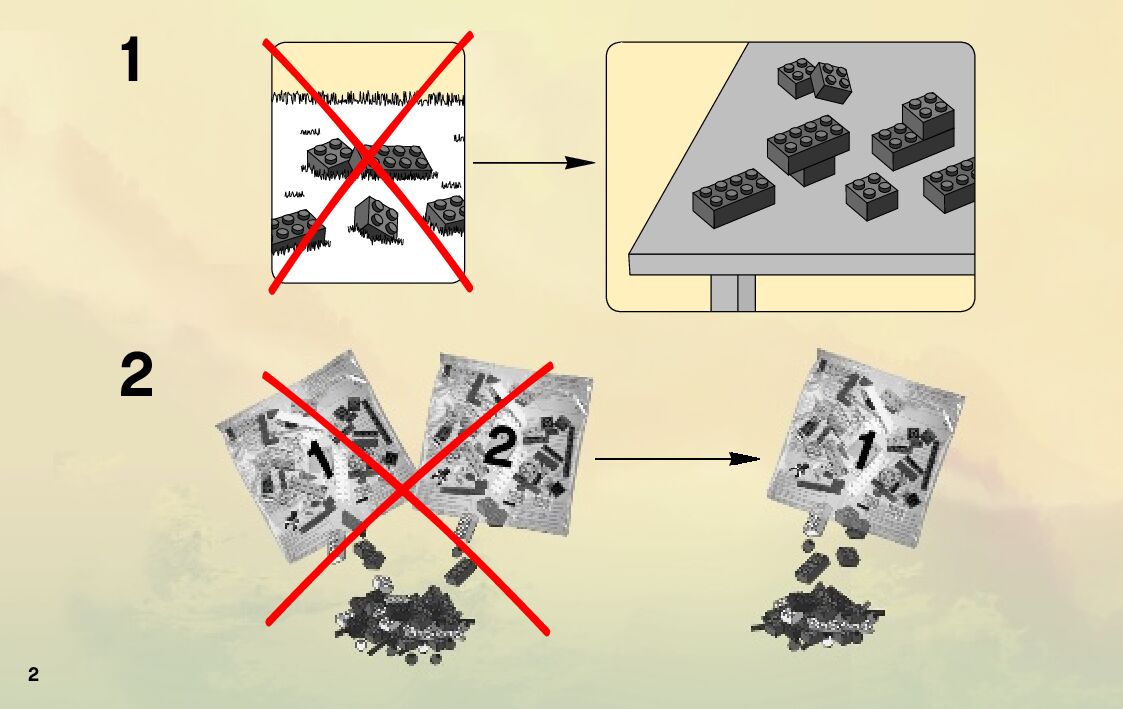 1

2

1

2

1

2