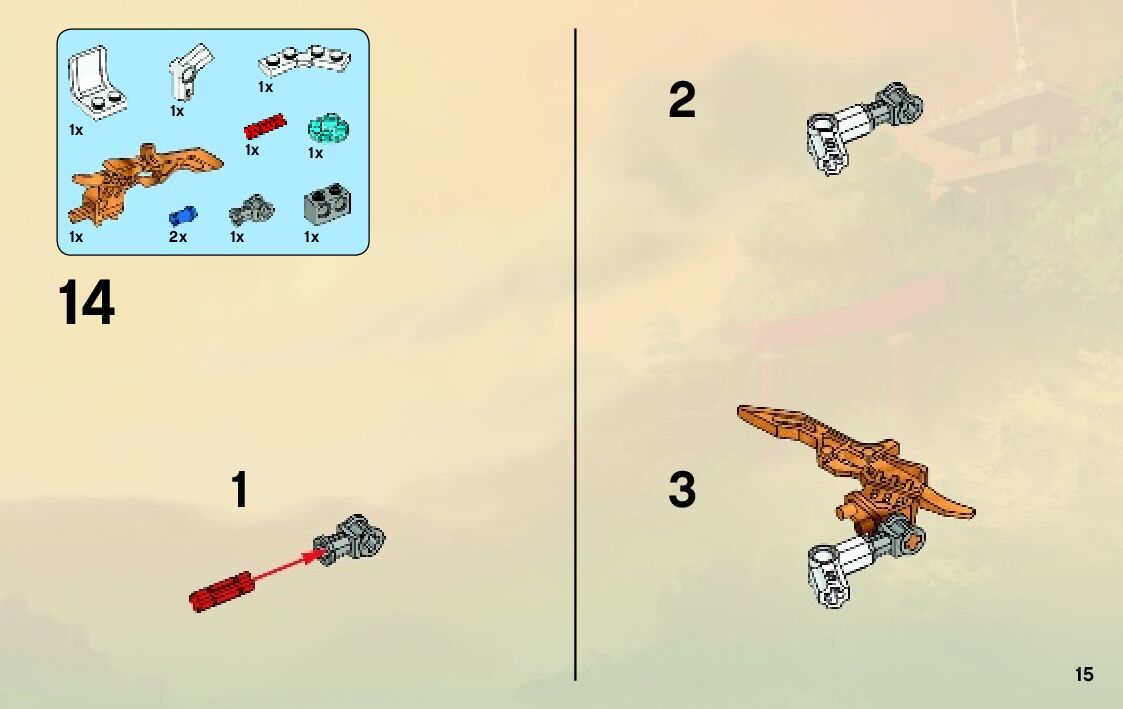 1x
1x
1x
1x
1x
1x
2x
1x
1x

14

1

2

3

15