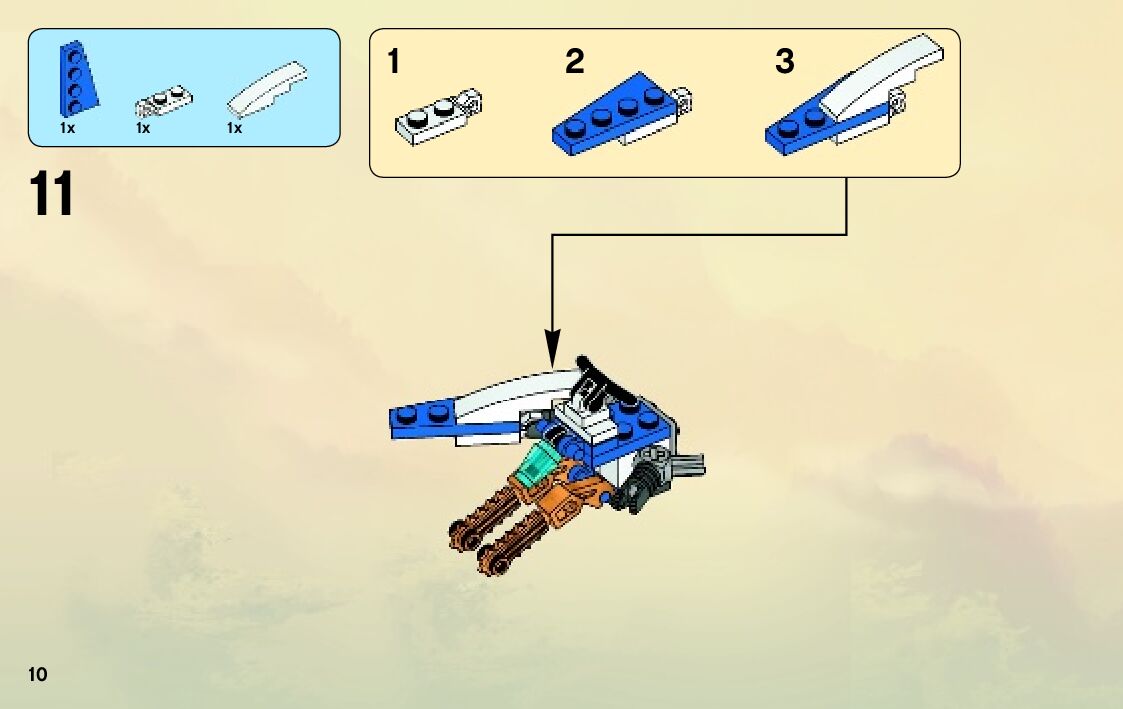 1x 1x 1x

11

1

2

3

10