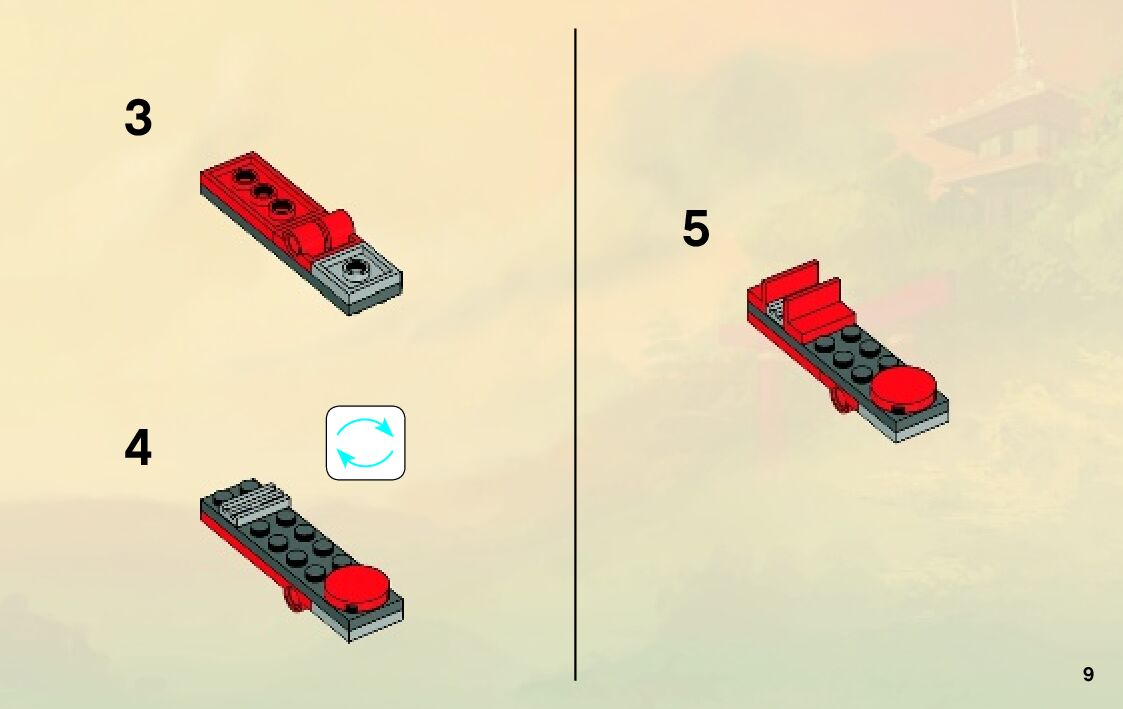 3

4

5

9