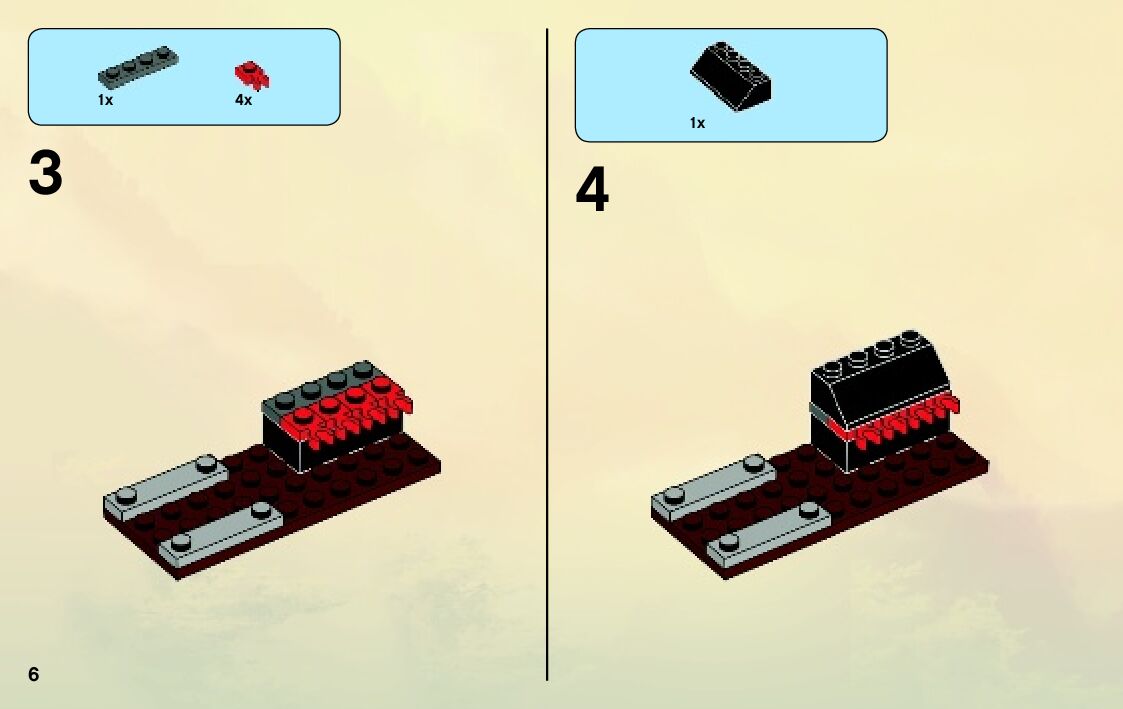 1x

4x

3

1x

4

6