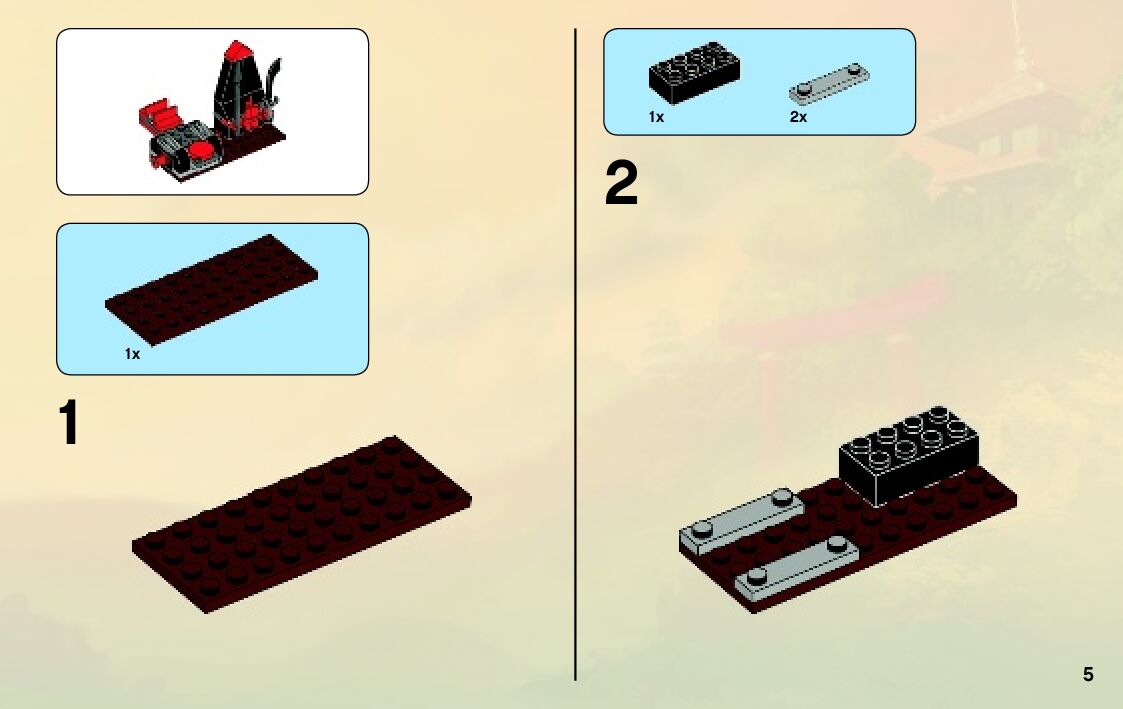 1x

1

1x

2x

2

5