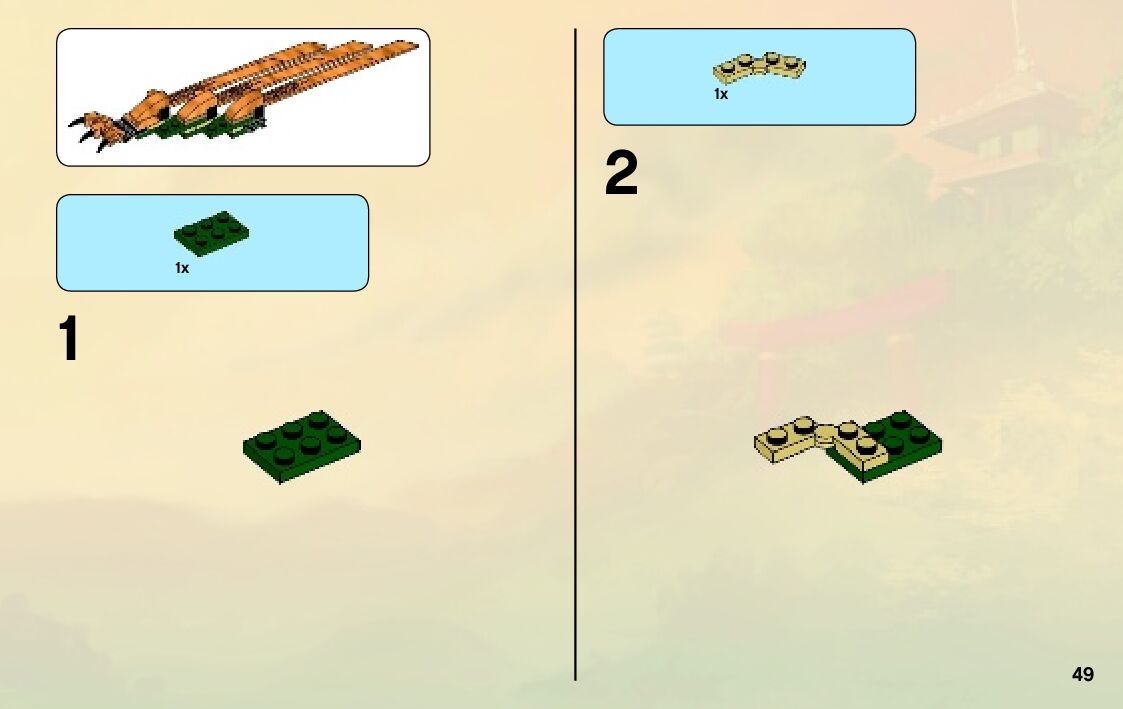 1x

1

1x

2

49