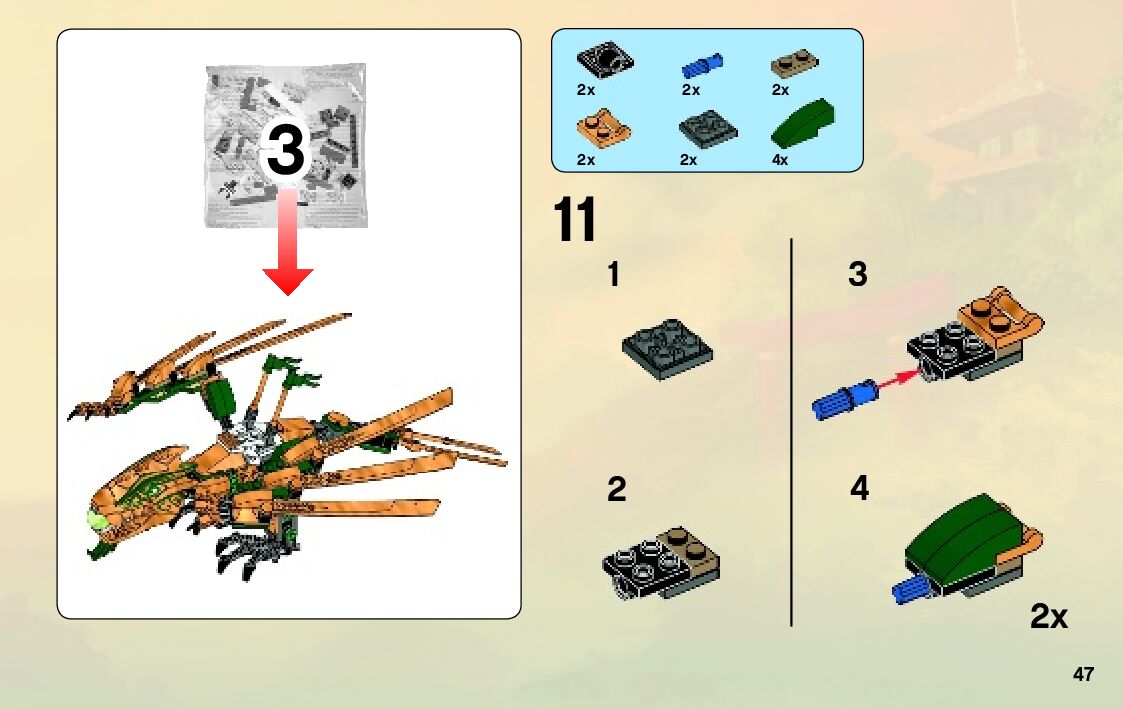 3

2x
2x
2x
2x
2x
4x

11

1

2

3

4

2x

47