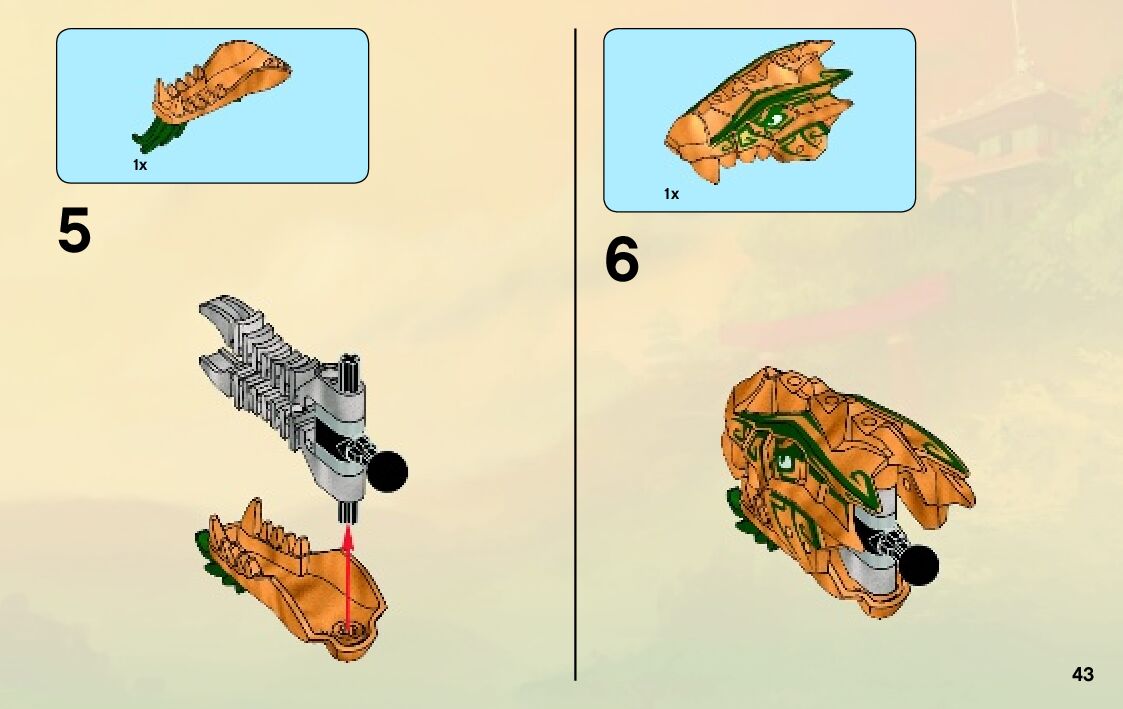 1x

5

1x

6

43