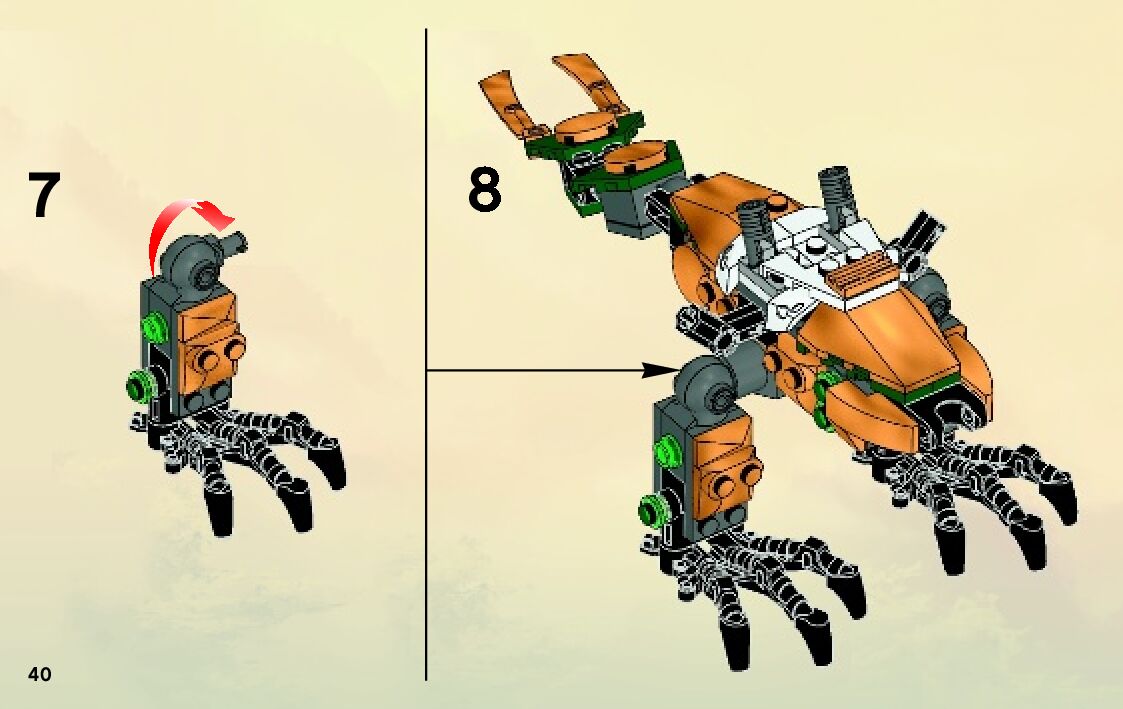 7

8

40