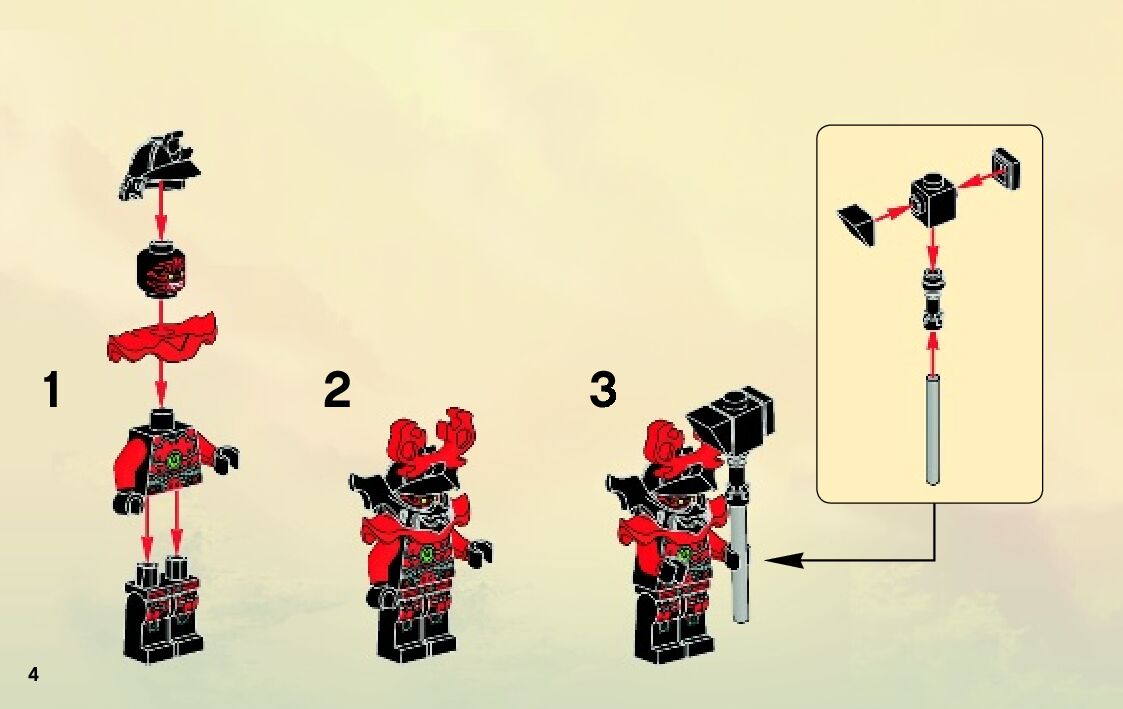 1

2

3

4