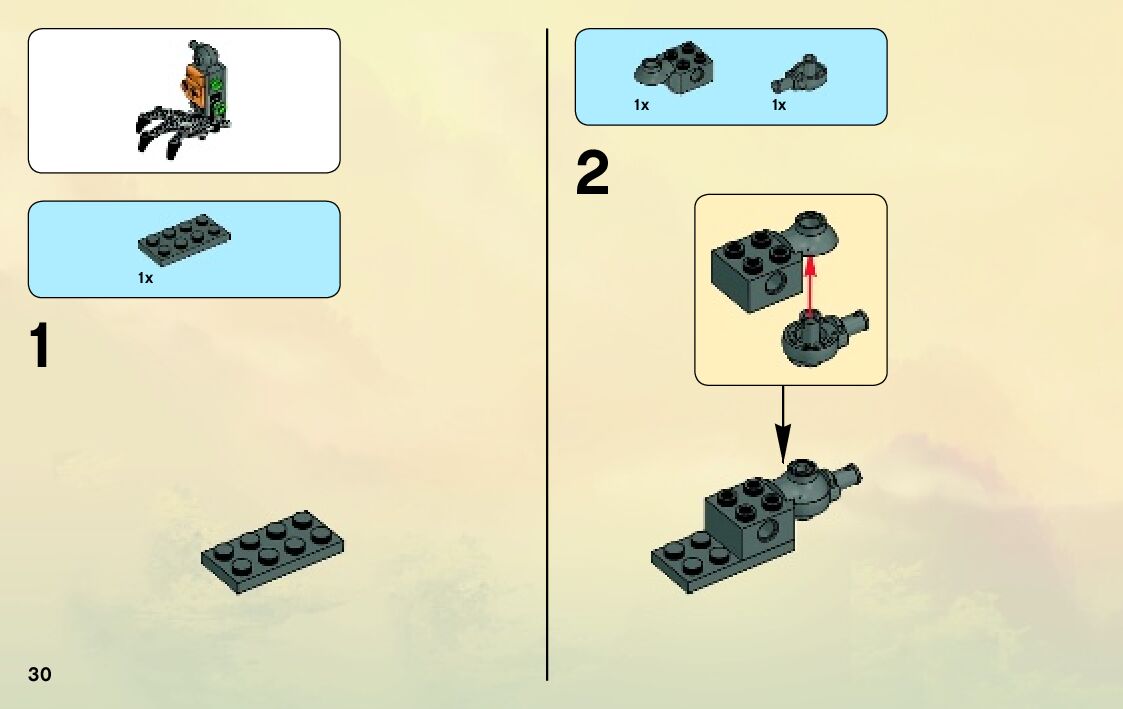 1x

1

30

1x 1x

2